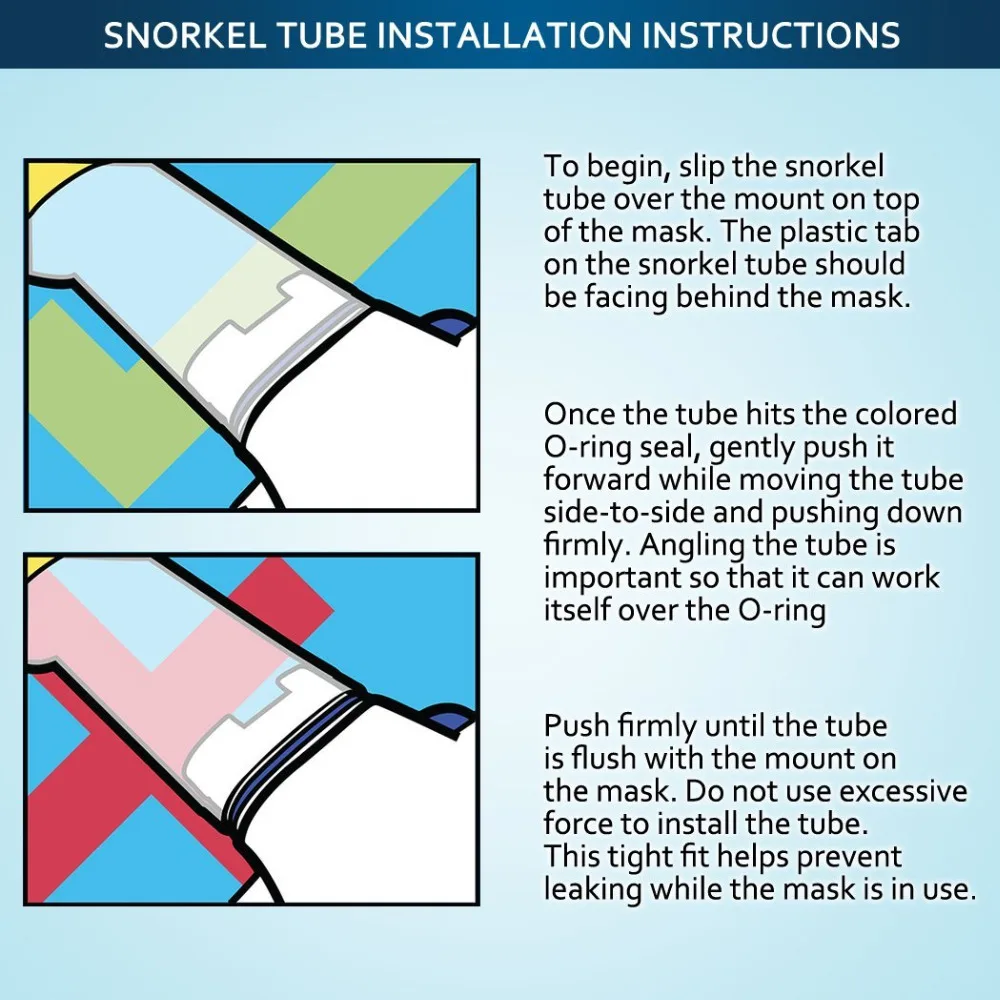 SNORKEL TUBE INSTALLATION INSTRUCTIONS

To begin, slip the snorkel tube over the mount on top of the mask. The plastic tab on the snorkel tube should be facing behind the mask.

Once the tube hits the colored O-ring seal, gently push it forward while moving the tube side-to-side and pushing down firmly. Angling the tube is important so that it can work itself over the O-ring

Push firmly until the tube is flush with the mount on the mask. Do not use excessive force to install the tube. This tight fit helps prevent leaking while the mask is in use.