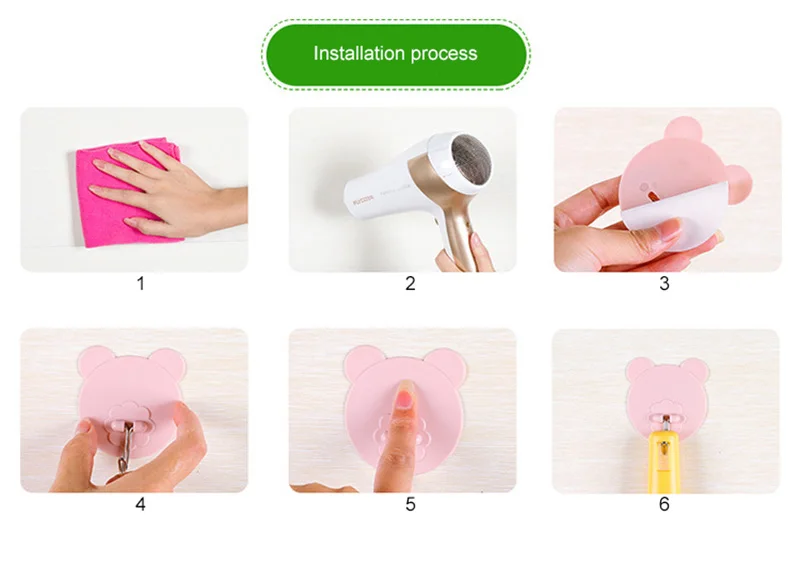 Installation process

1

2

3

4

5

6