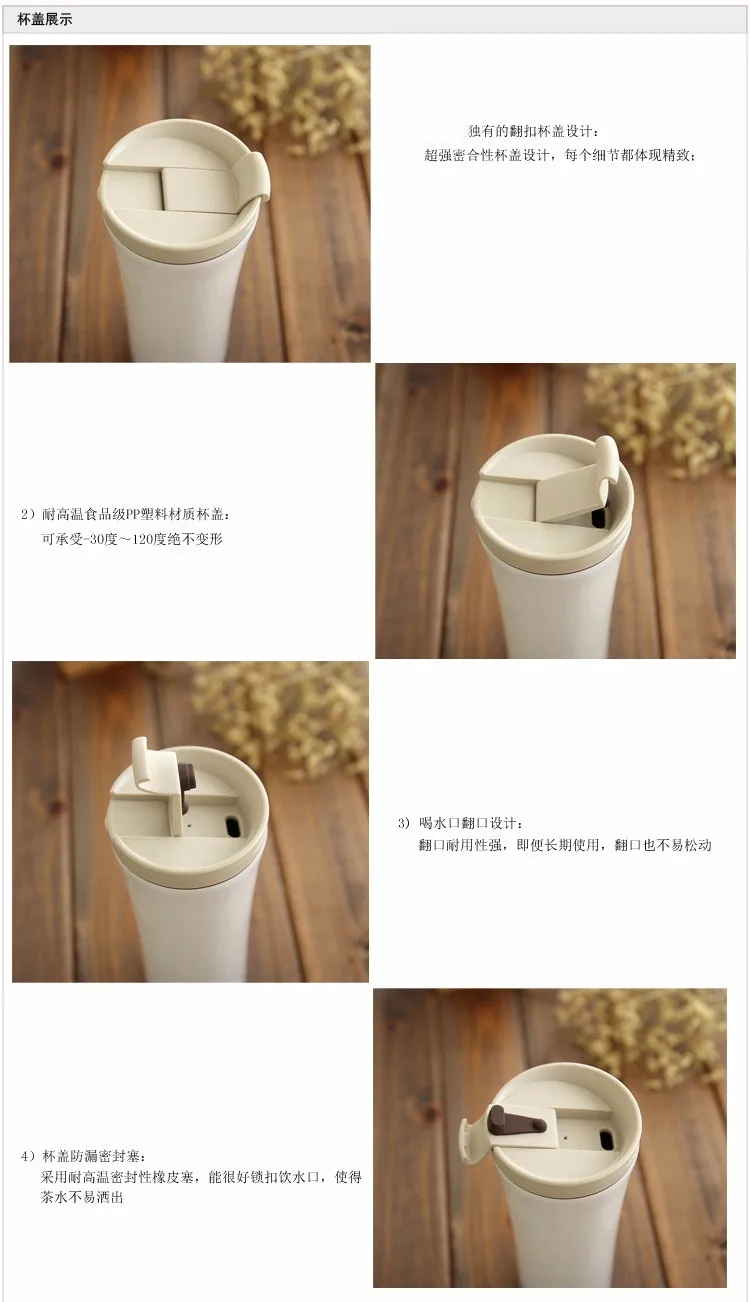 杯盖展示

独有的翻扣杯盖设计：
超强密合性杯盖设计，每个细节都体现精致；

2）耐高温食品级PP塑料材质杯盖：
可承受-30度～120度绝不变形

3）喝水口翻口设计：
翻口耐用性强，即便长期使用，翻口也不易松动

4）杯盖防漏密封塞：
采用耐高温密封性橡皮塞，能很好锁扣饮水口，使得茶水不易洒出