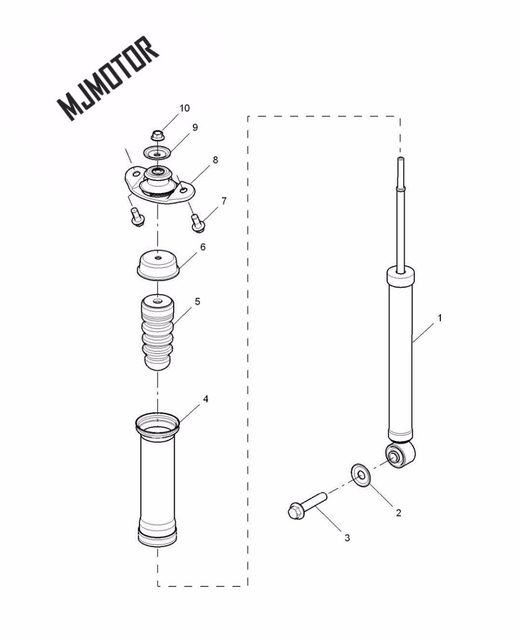 MJMOTOR

10
9
8
7
6
5
4
1
2
3