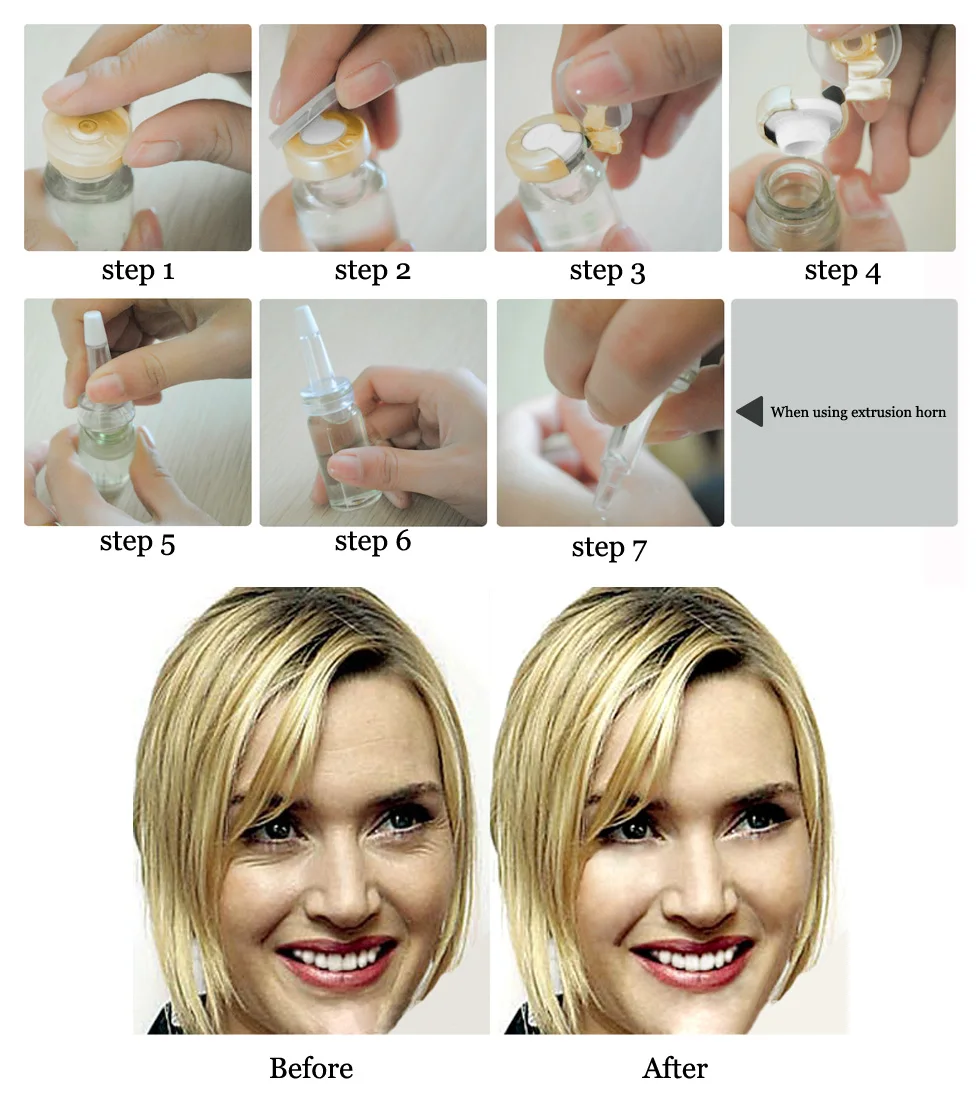 step 1

step 2

step 3

step 4

step 5

step 6

step 7

When using extrusion horn

Before

After