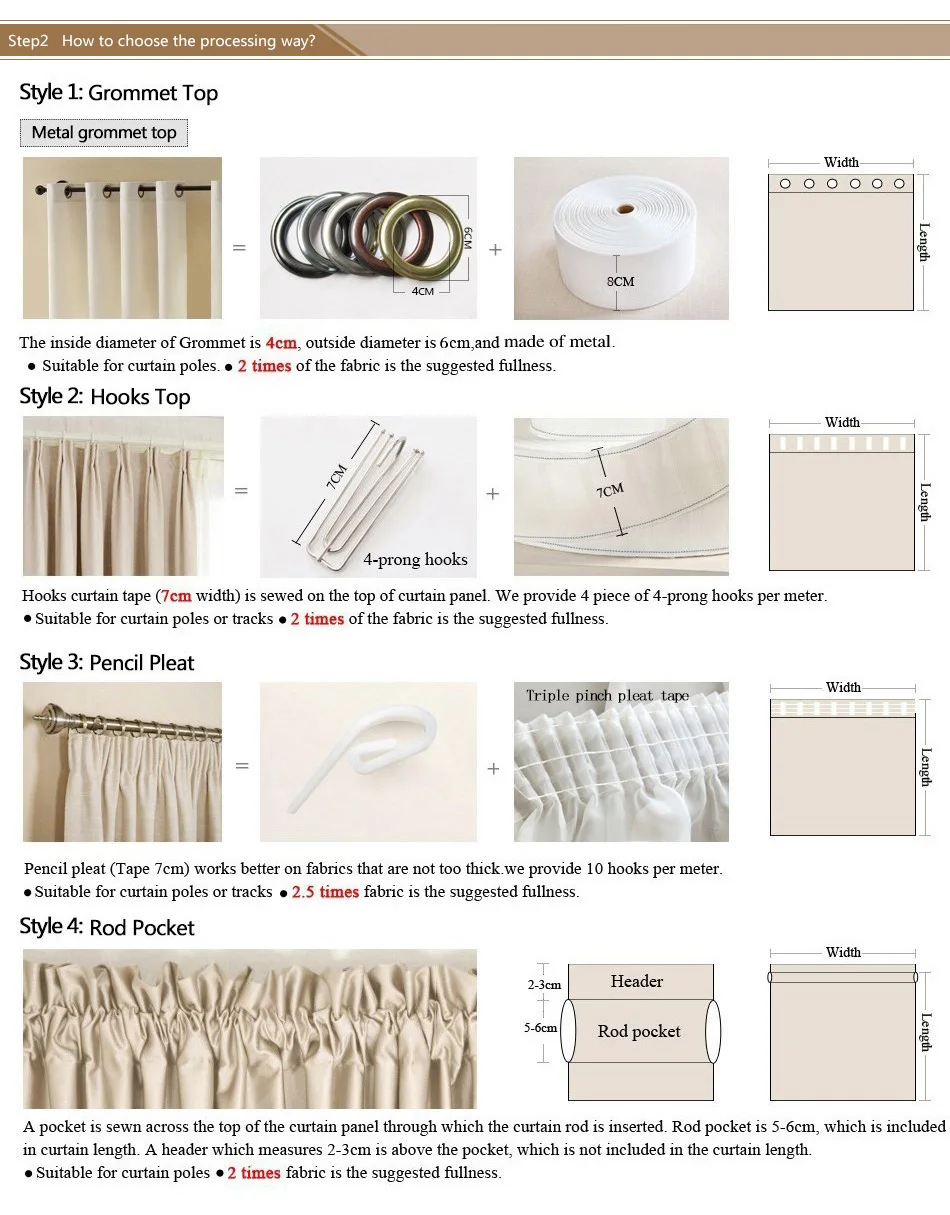 Step2 How to choose the processing way?

Style 1: Grommet Top

Metal grommet top

=

6CM

4CM

+

8CM

Width

Length

The inside diameter of Grommet is 4cm, outside diameter is 6cm,and made of metal.
● Suitable for curtain poles. ● 2 times of the fabric is the suggested fullness.

Style 2: Hooks Top

=

7CM

4-prong hooks

+

7CM

Width

Length

Hooks curtain tape (7cm width) is sewed on the top of curtain panel. We provide 4 piece of 4-prong hooks per meter.
● Suitable for curtain poles or tracks ● 2 times of the fabric is the suggested fullness.

Style 3: Pencil Pleat

=

+

Triple pinch pleat tape

Width

Length

Pencil pleat (Tape 7cm) works better on fabrics that are not too thick.we provide 10 hooks per meter.
● Suitable for curtain poles or tracks ● 2.5 times fabric is the suggested fullness.

Style 4: Rod Pocket

2-3cm

5-6cm

Header

Rod pocket

Width

Length

A pocket is sewn across the top of the curtain panel through which the curtain rod is inserted. Rod pocket is 5-6cm, which is included in curtain length. A header which measures 2-3cm is above the pocket, which is not included in the curtain length.
● Suitable for curtain poles ● 2 times fabric is the suggested fullness.