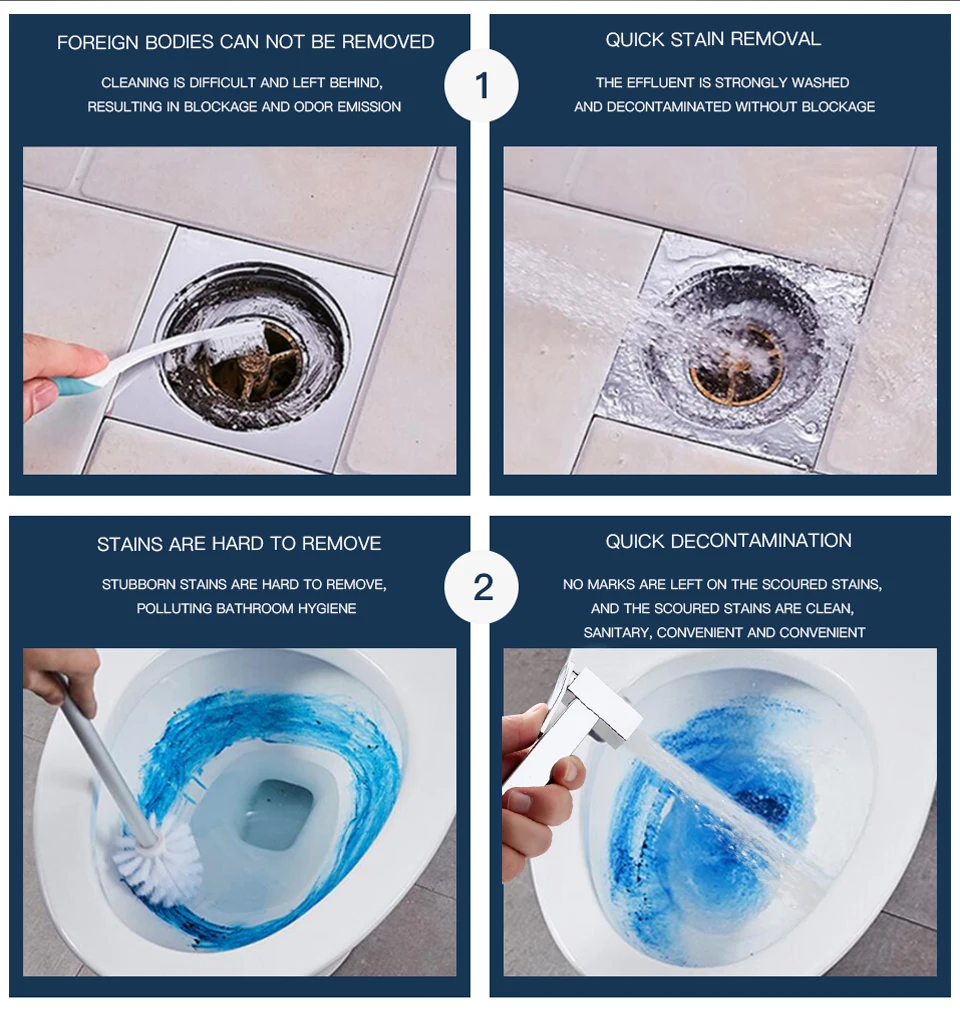 FOREIGN BODIES CAN NOT BE REMOVED

CLEANING IS DIFFICULT AND LEFT BEHIND, RESULTING IN BLOCKAGE AND ODOR EMISSION

1

QUICK STAIN REMOVAL

THE EFFLUENT IS STRONGLY WASHED AND DECONTAMINATED WITHOUT BLOCKAGE

STAINS ARE HARD TO REMOVE

STUBBORN STAINS ARE HARD TO REMOVE, POLLUTING BATHROOM HYGIENE

2

QUICK DECONTAMINATION

NO MARKS ARE LEFT ON THE SCOURED STAINS, AND THE SCOURED STAINS ARE CLEAN, SANITARY, CONVENIENT AND CONVENIENT