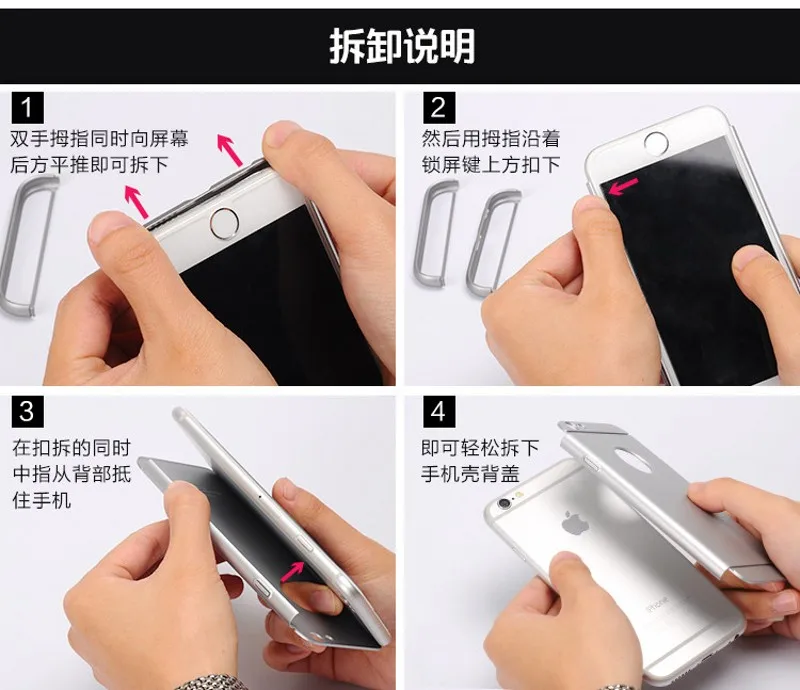 拆卸说明

1
双手拇指同时向屏幕后方平推即可拆下

2
然后用拇指沿着锁屏键上方扣下

3
在扣拆的同时中指从背部抵住手机

4
即可轻松拆下手机壳背盖

iPhone