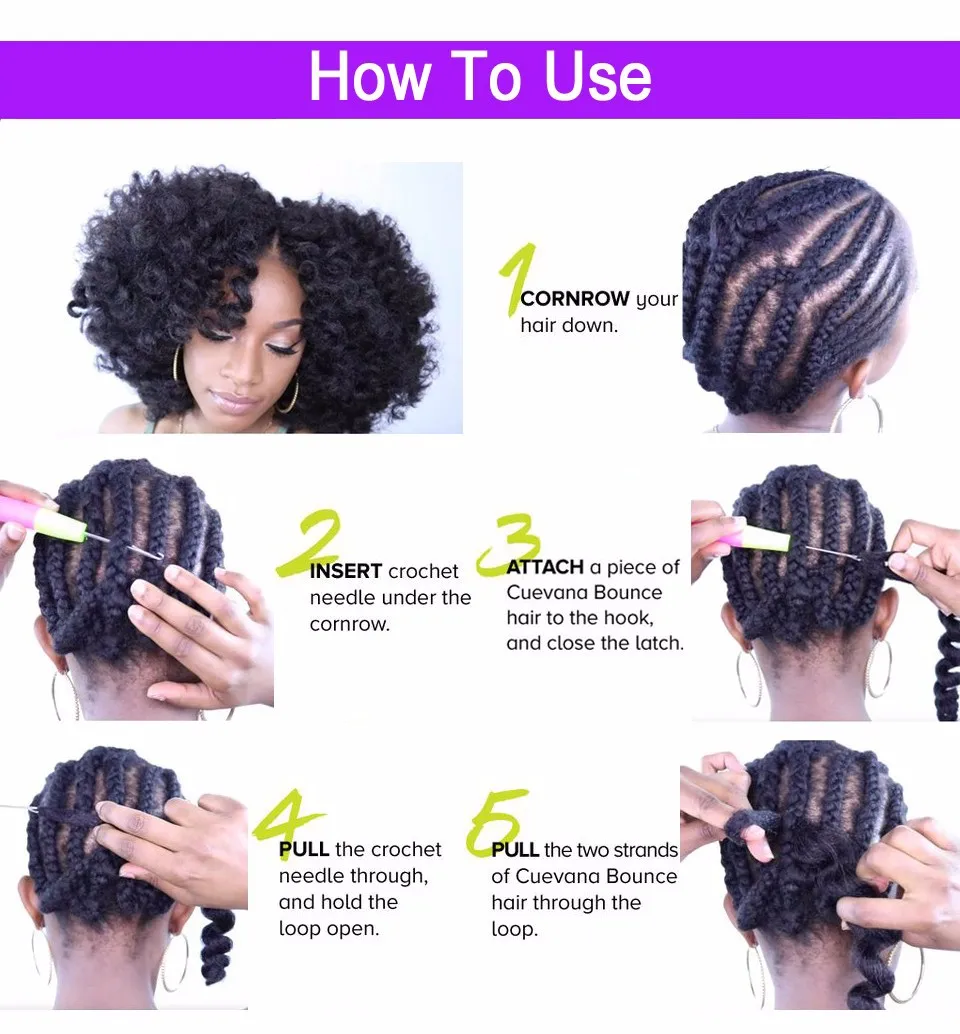 How To Use

1 CORNROW your hair down.

2 INSERT crochet needle under the cornrow.

3 ATTACH a piece of Cuevana Bounce hair to the hook, and close the latch.

4 PULL the crochet needle through, and hold the loop open.

5 PULL the two strands of Cuevana Bounce hair through the loop.