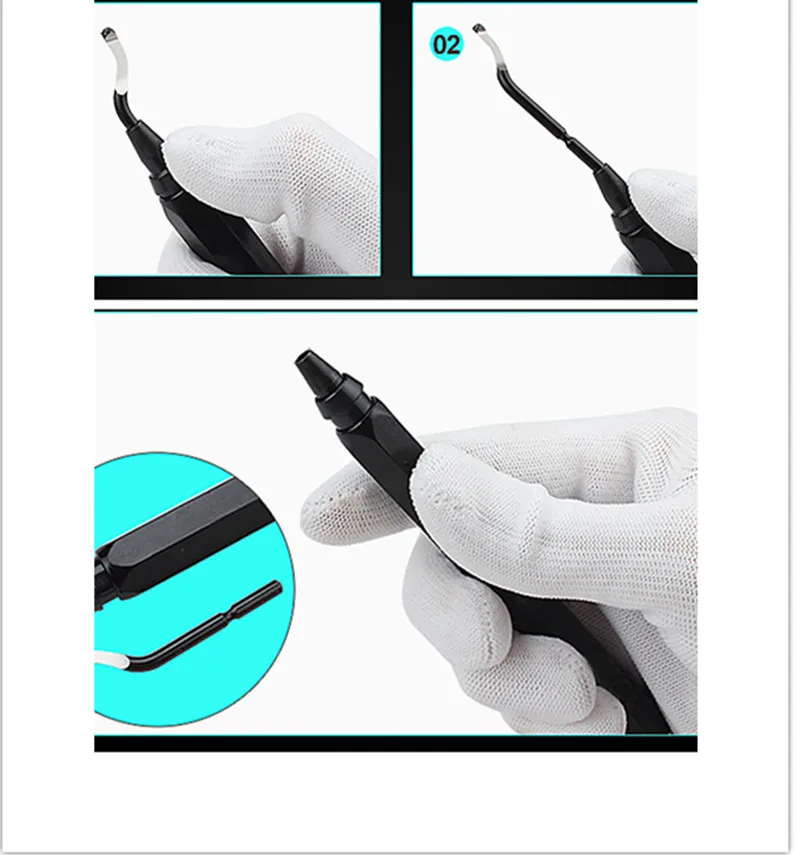 02