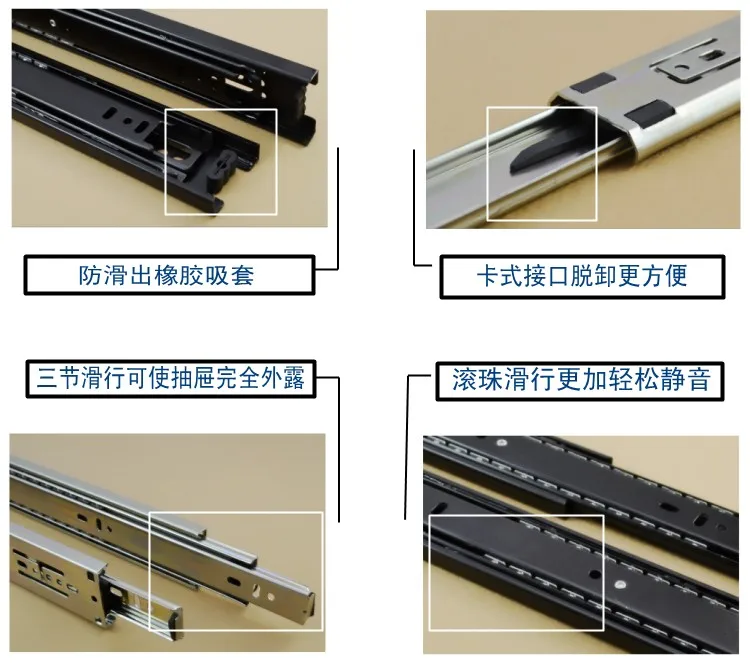 防滑出橡胶吸套

卡式接口脱卸更方便

三节滑行可使抽屉完全外露

滚珠滑行更加轻松静音