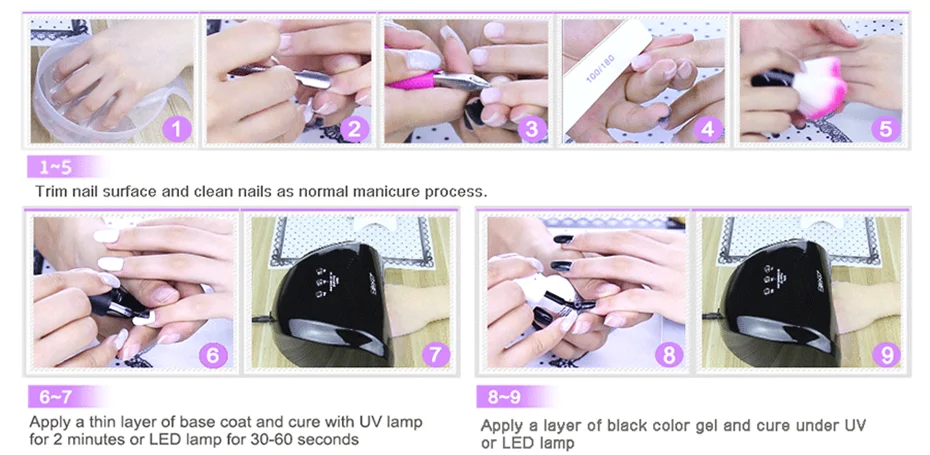 1 2 3 100/180 4 5

1~5

Trim nail surface and clean nails as normal manicure process.

6 7 8 9

6~7

Apply a thin layer of base coat and cure with UV lamp for 2 minutes or LED lamp for 30-60 seconds

8~9

Apply a layer of black color gel and cure under UV or LED lamp