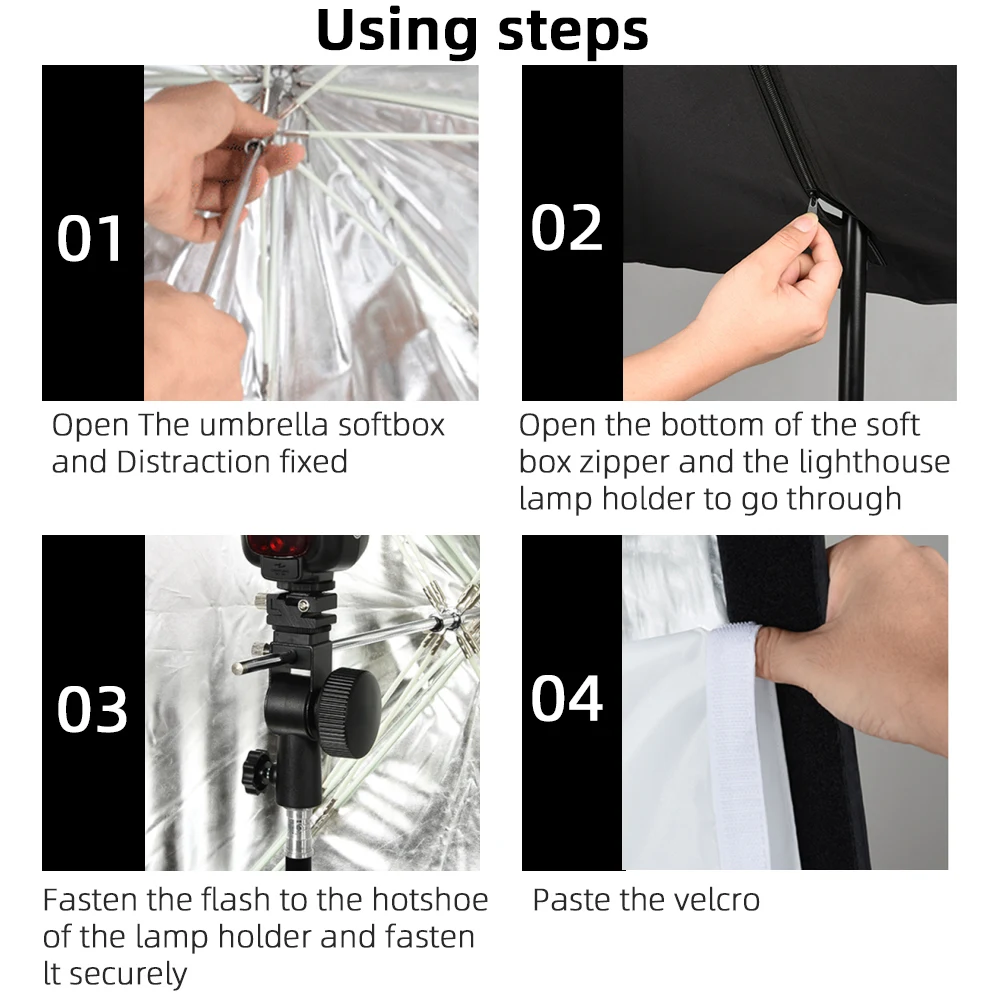 Using steps

01

Open The umbrella softbox and Distraction fixed

02

Open the bottom of the soft box zipper and the lighthouse lamp holder to go through

03

Fasten the flash to the hotshoe of the lamp holder and fasten lt securely

04

Paste the velcro