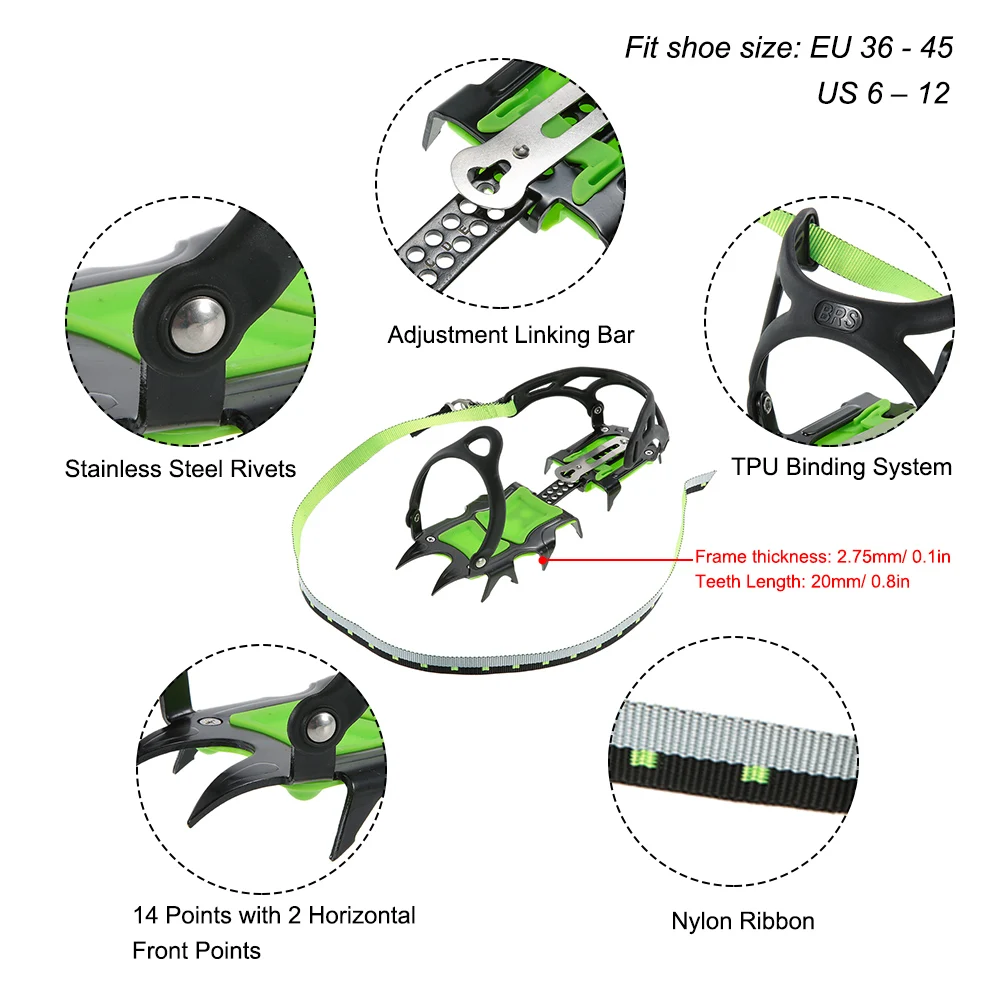 Fit shoe size: EU 36 - 45
US 6 – 12

Adjustment Linking Bar

BRS

Stainless Steel Rivets

TPU Binding System

Frame thickness: 2.75mm/ 0.1in
Teeth Length: 20mm/ 0.8in

14 Points with 2 Horizontal Front Points

Nylon Ribbon