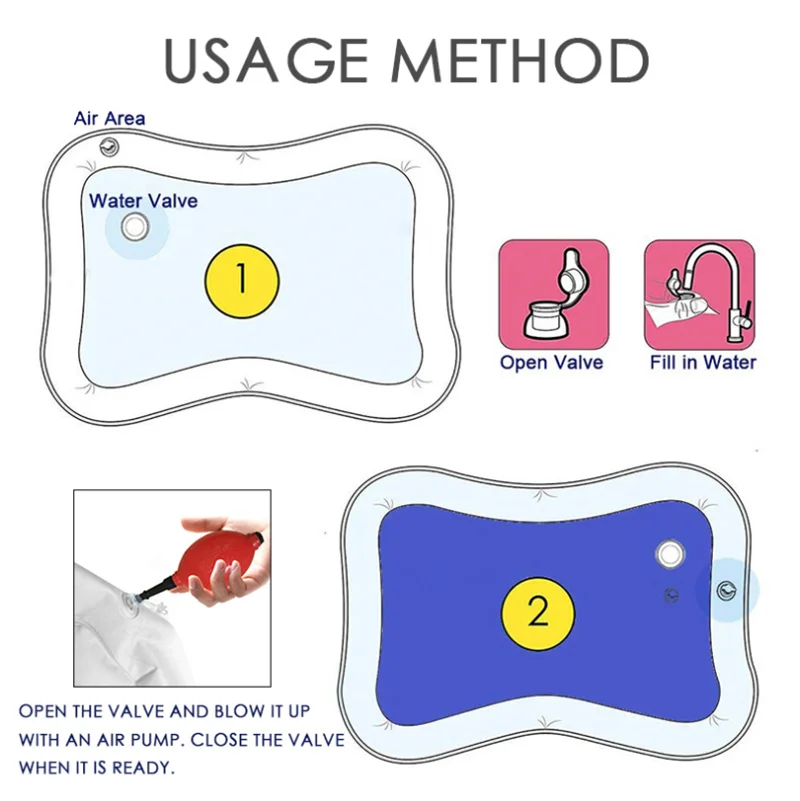 USAGE METHOD

Air Area

Water Valve

1

Open Valve

Fill in Water

2

OPEN THE VALVE AND BLOW IT UP WITH AN AIR PUMP. CLOSE THE VALVE WHEN IT IS READY.