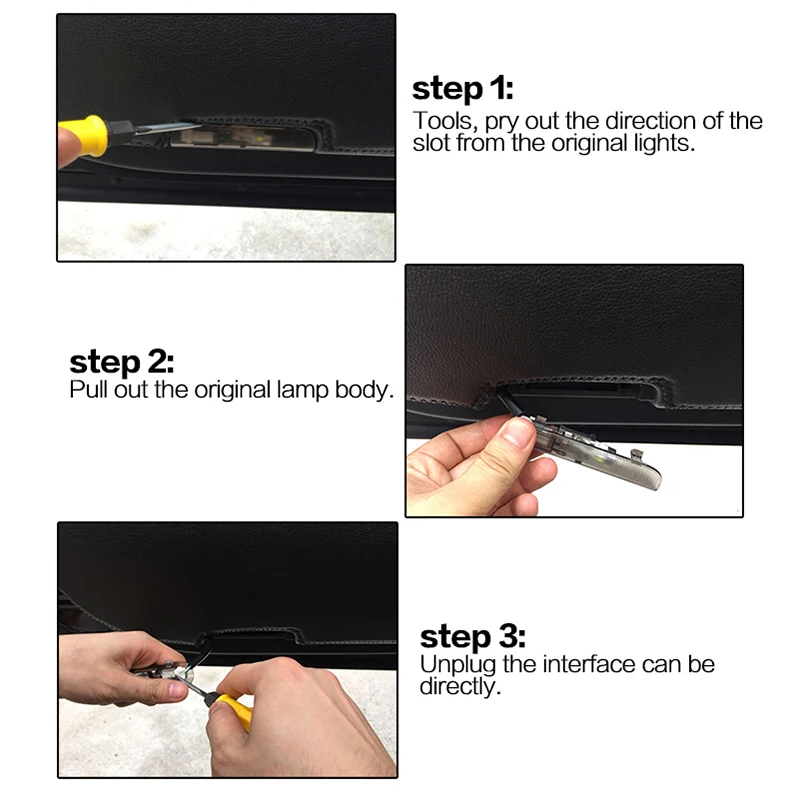 step 1:
Tools, pry out the direction of the slot from the original lights.

step 2:
Pull out the original lamp body.

step 3:
Unplug the interface can be directly.