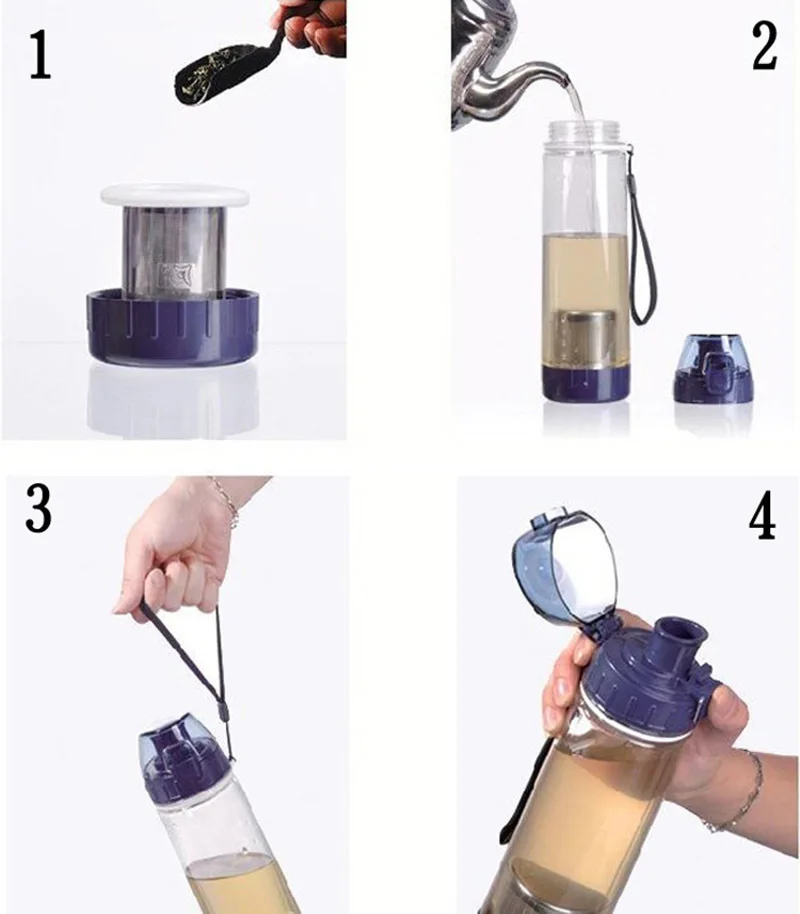 1

2

3

4