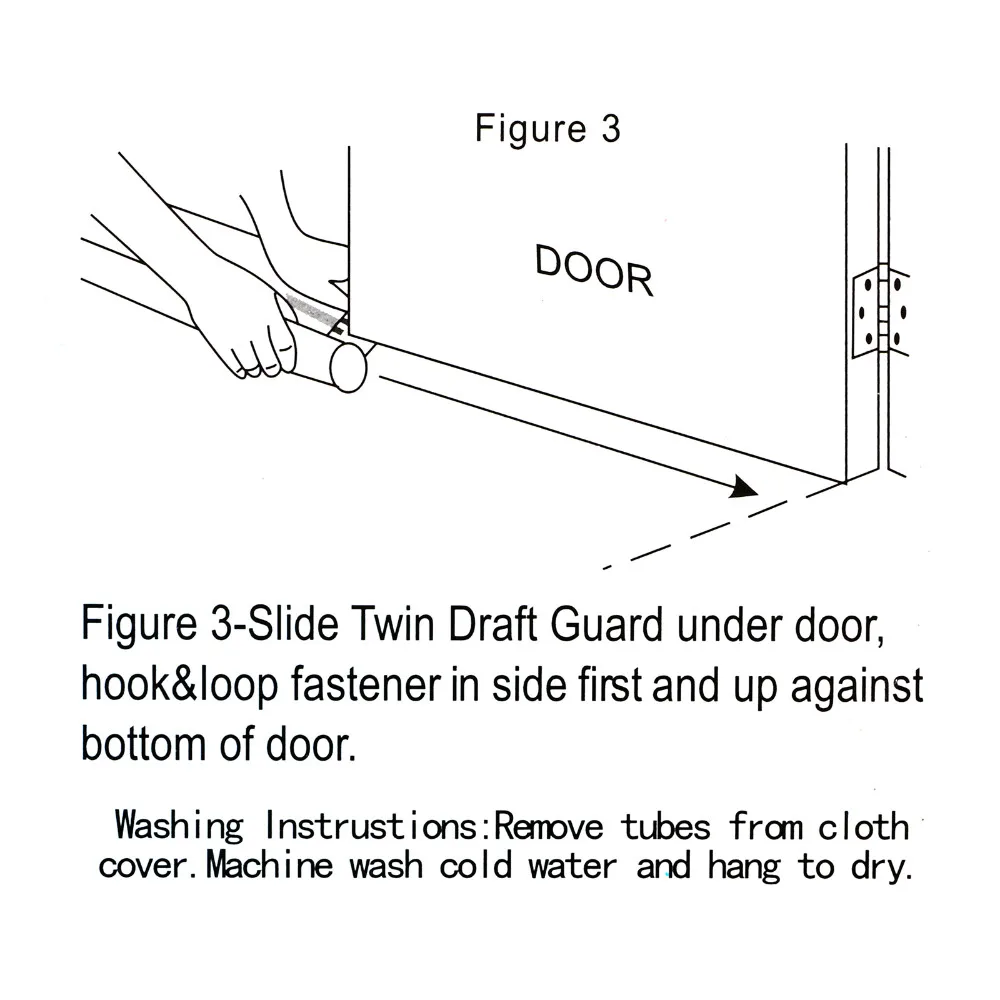 Figure 3

DOOR

Figure 3-Slide Twin Draft Guard under door, hook&loop fastener in side first and up against bottom of door.

Washing Instrustions:Remove tubes from cloth cover.Machine wash cold water and hang to dry.