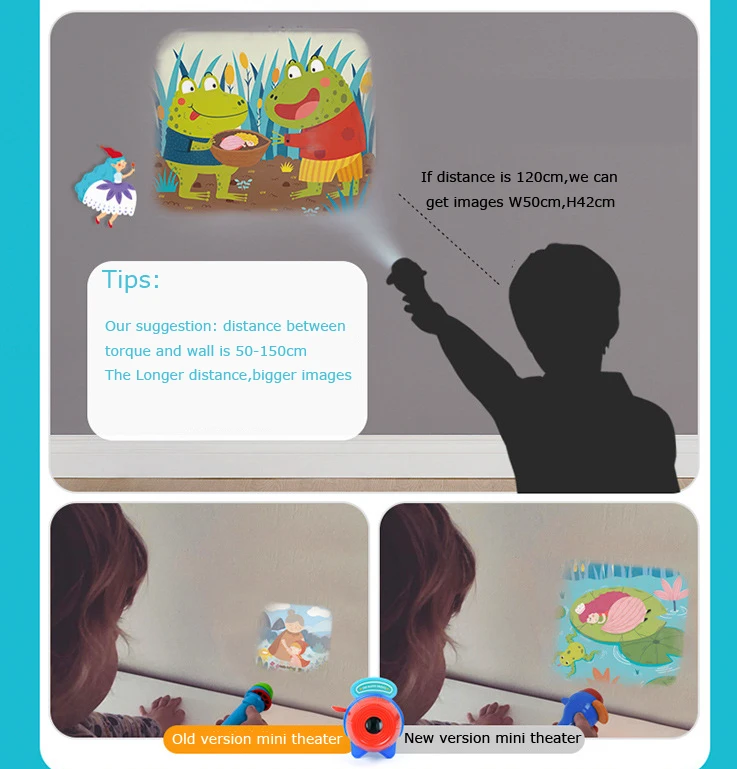 If distance is 120cm,we can get images W50cm,H42cm

Tips:

Our suggestion: distance between torque and wall is 50-150cm
The Longer distance,bigger images

Old version mini theater

New version mini theater