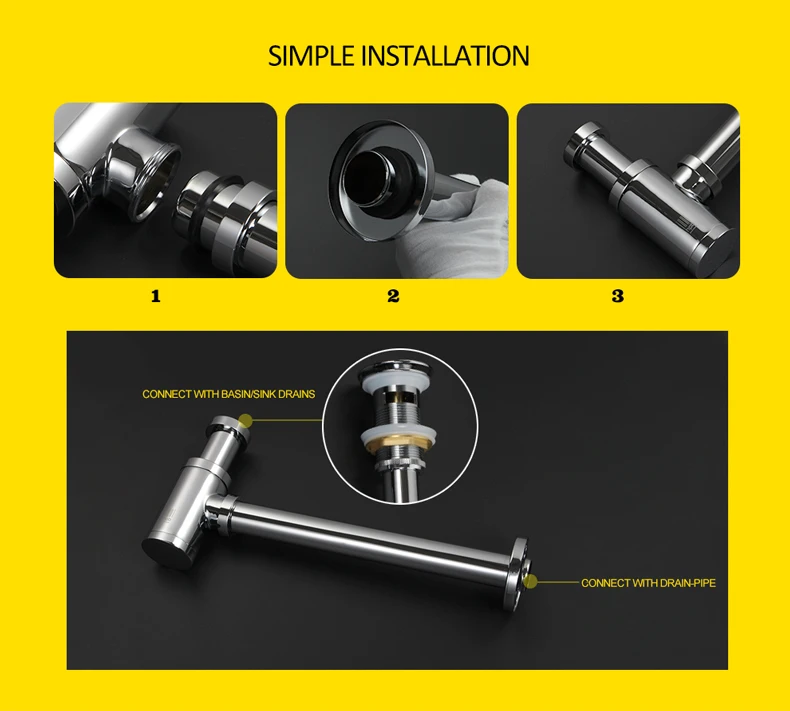 SIMPLE INSTALLATION

1

2

3

CONNECT WITH BASIN/SINK DRAINS

CONNECT WITH DRAIN-PIPE