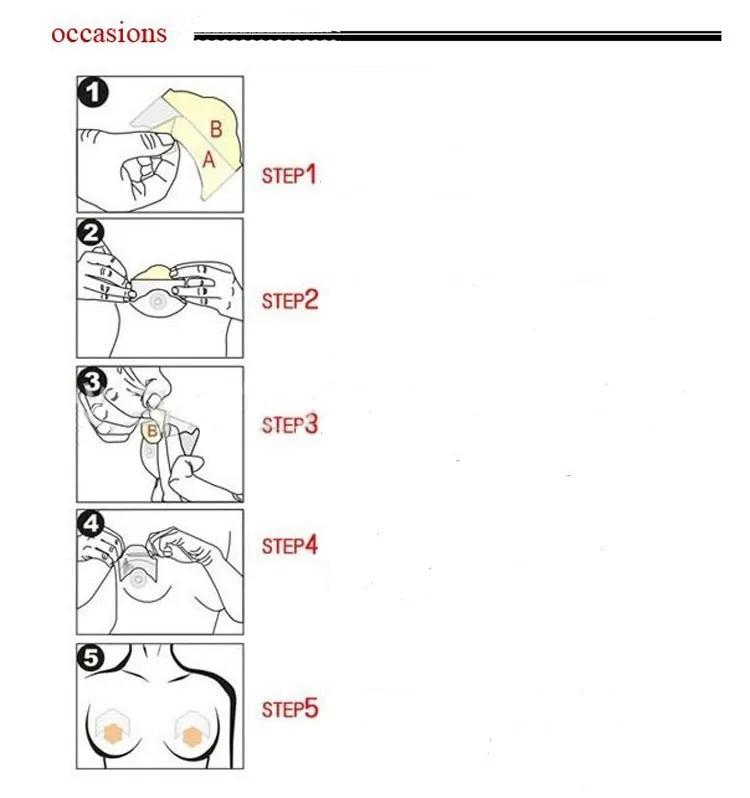 occasions

1
B
A
STEP1

2
STEP2

3
B
STEP3

4
STEP4

5
STEP5