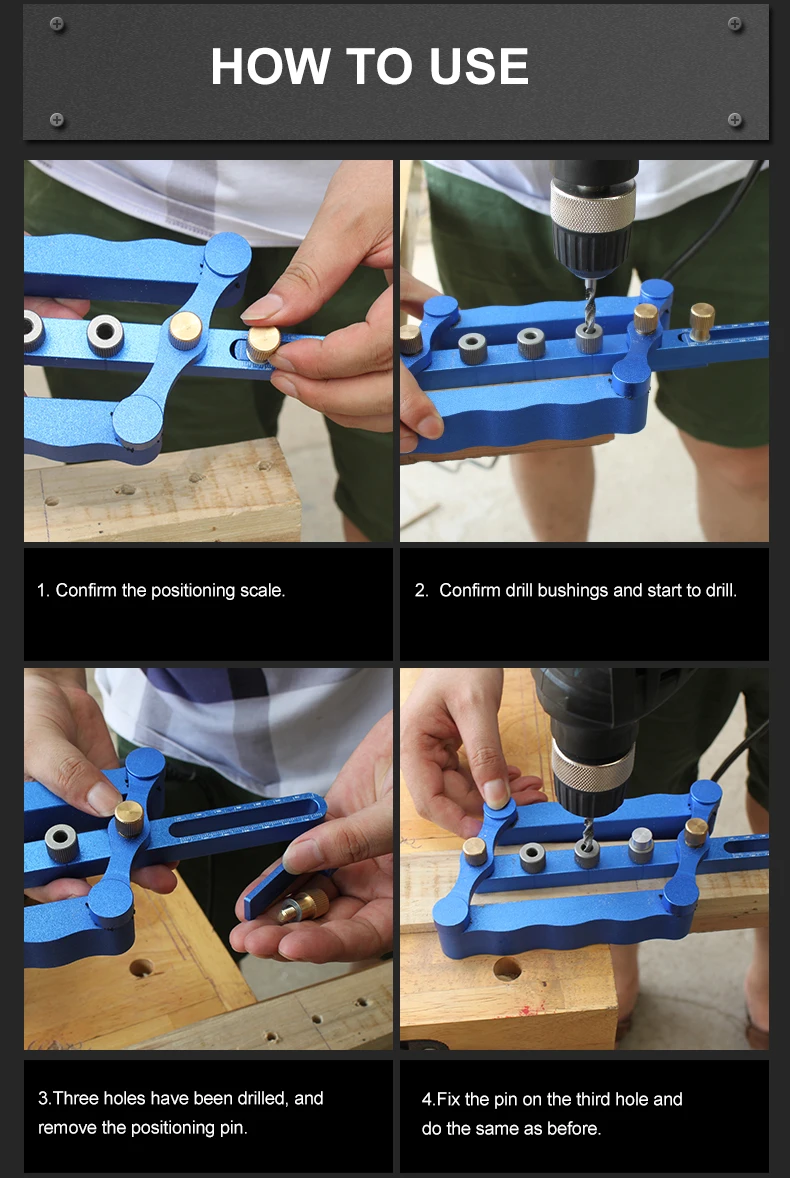 HOW TO USE

1. Confirm the positioning scale.

2. Confirm drill bushings and start to drill.

3.Three holes have been drilled, and remove the positioning pin.

4.Fix the pin on the third hole and do the same as before.