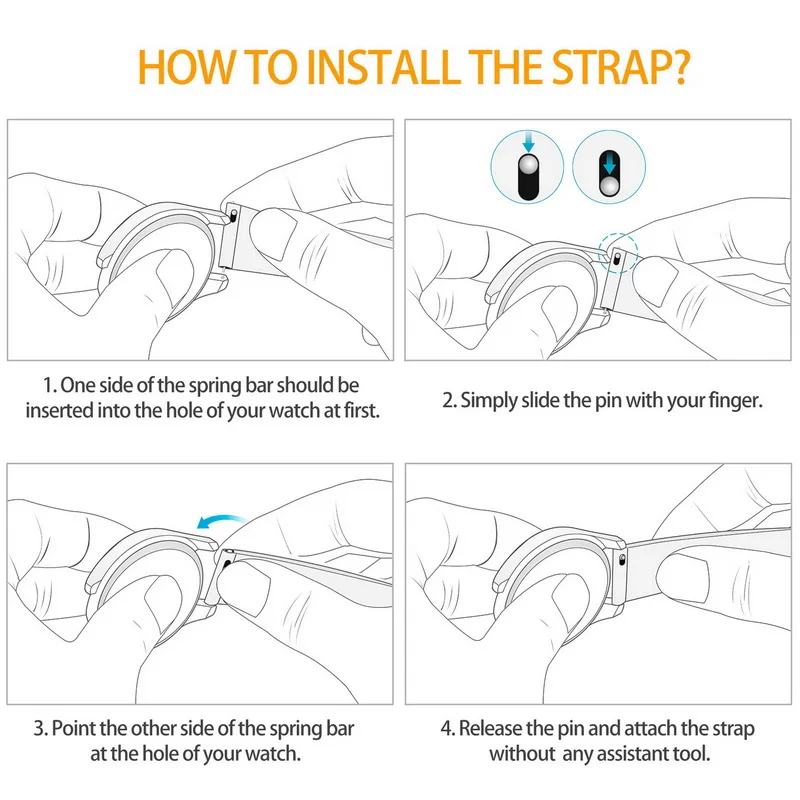 HOW TO INSTALL THE STRAP?

1. One side of the spring bar should be inserted into the hole of your watch at first.

2. Simply slide the pin with your finger.

3. Point the other side of the spring bar at the hole of your watch.

4. Release the pin and attach the strap without  any assistant tool.