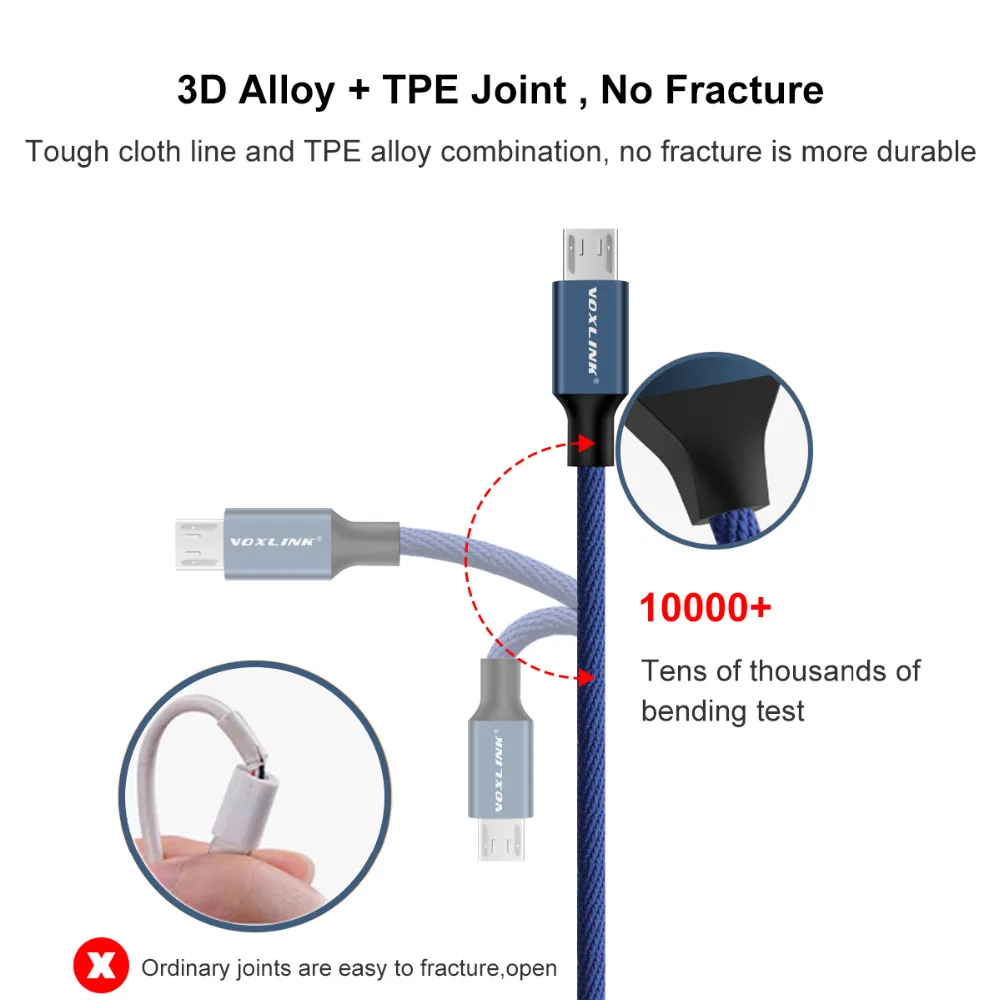 3D Alloy + TPE Joint , No Fracture

Tough cloth line and TPE alloy combination, no fracture is more durable

VOXLINK®

VOXLINK®

VOXLINK®

10000+

Tens of thousands of bending test

X Ordinary joints are easy to fracture,open