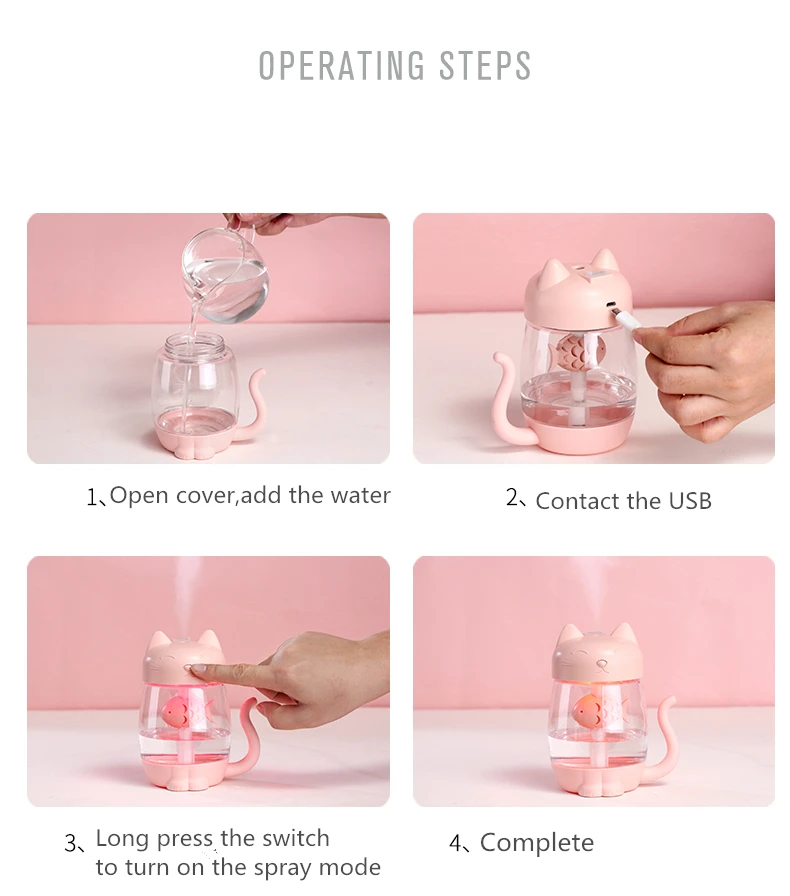 OPERATING STEPS

1、Open cover,add the water

2、Contact the USB

3、Long press the switch to turn on the spray mode

4、Complete