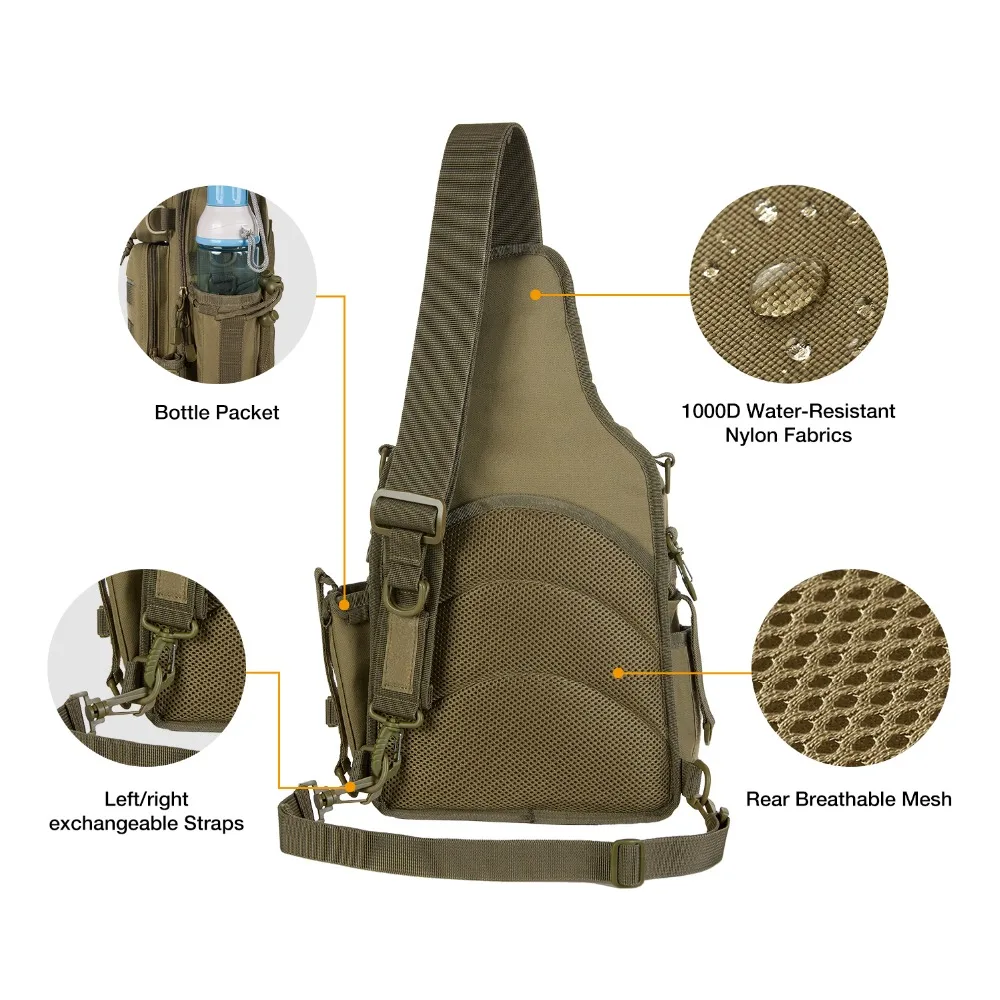 Bottle Packet

1000D Water-Resistant Nylon Fabrics

Left/right exchangeable Straps

Rear Breathable Mesh