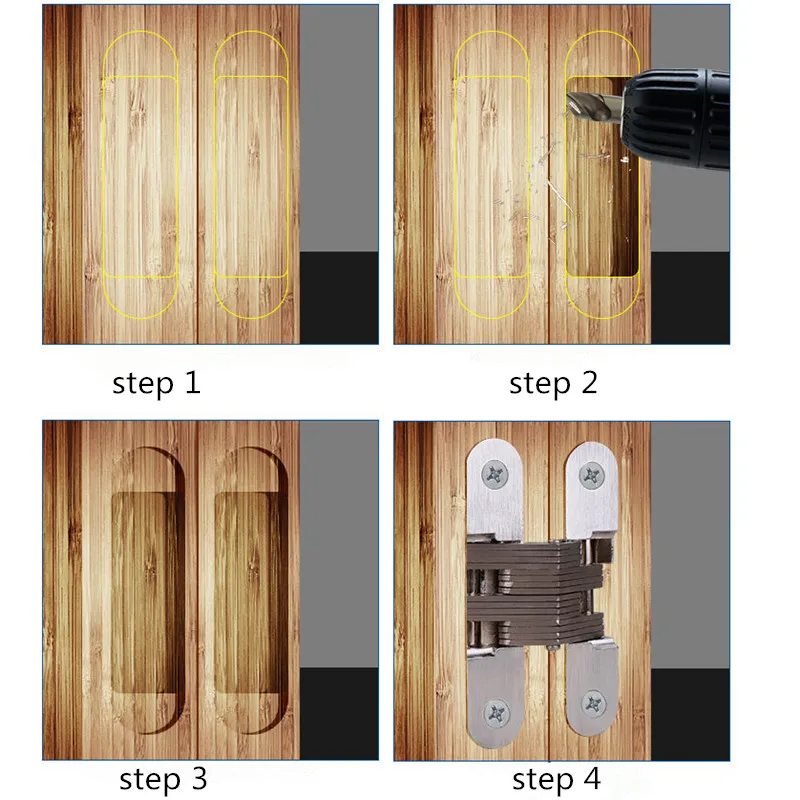 step 1

step 2

step 3

step 4