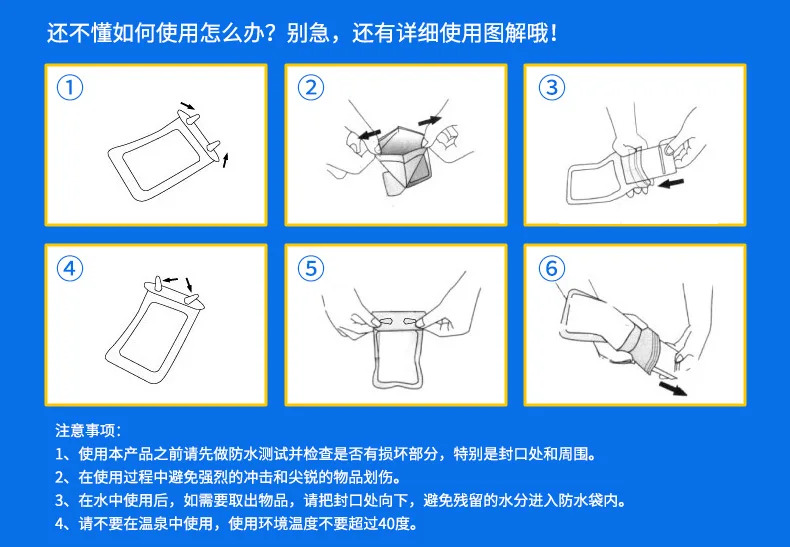 还不懂如何使用怎么办？别急，还有详细使用图解哦！

①

②

③

④

⑤

⑥

注意事项：
1、使用本产品之前请先做防水测试并检查是否有损坏部分，特别是封口处和周围。
2、在使用过程中避免强烈的冲击和尖锐的物品划伤。
3、在水中使用后，如需要取出物品，请把封口处向下，避免残留的水分进入防水袋内。
4、请不要在温泉中使用，使用环境温度不要超过40度。