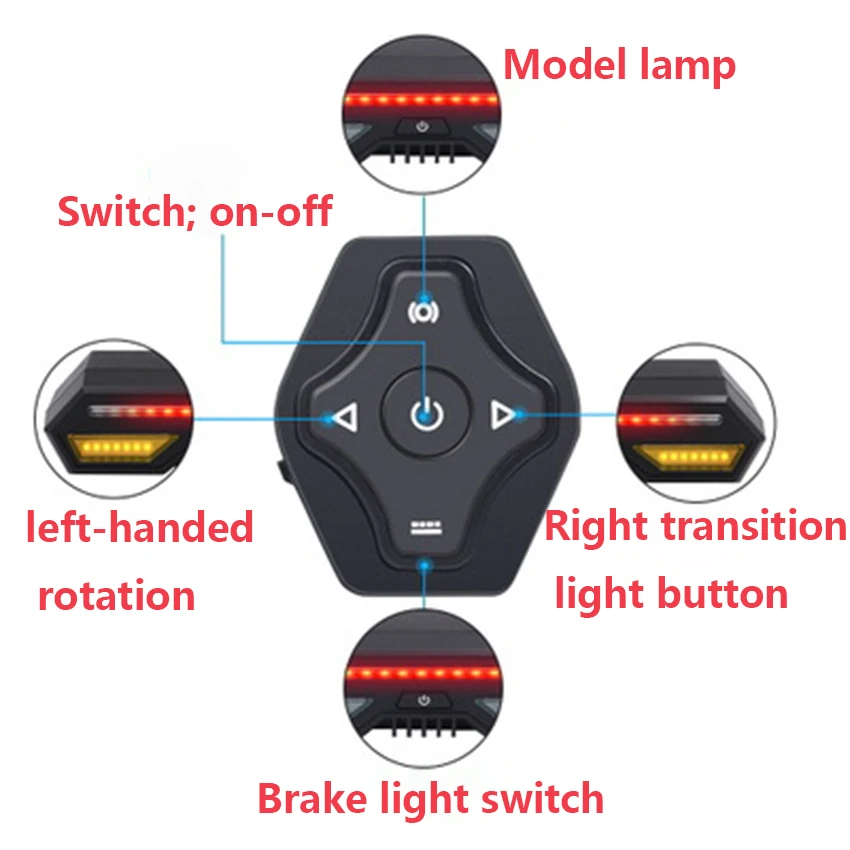 Model lamp

Switch; on-off

left-handed rotation

Right transition light button

Brake light switch