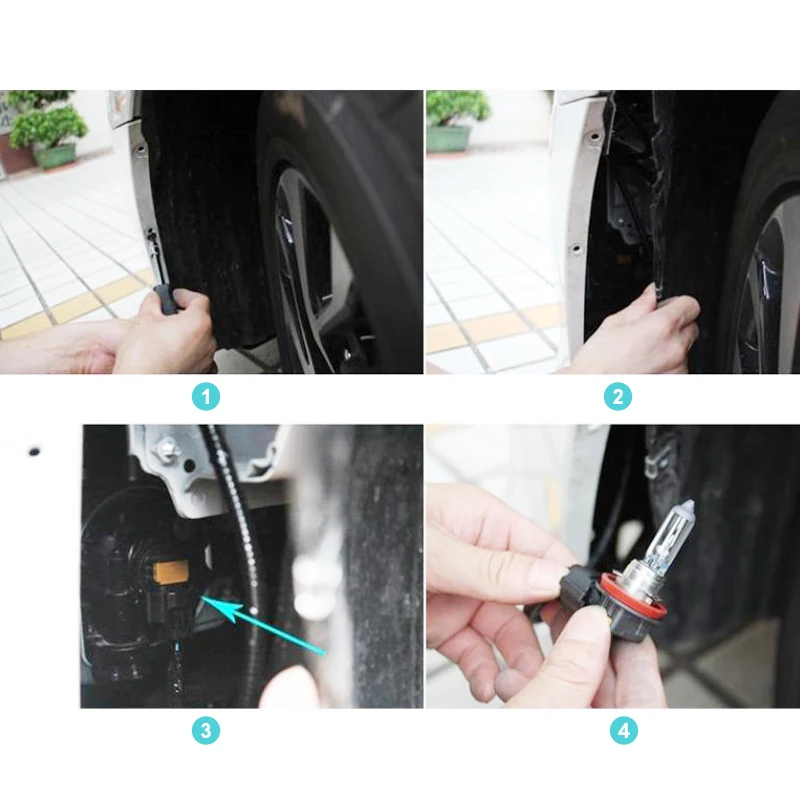 1

2

3

4