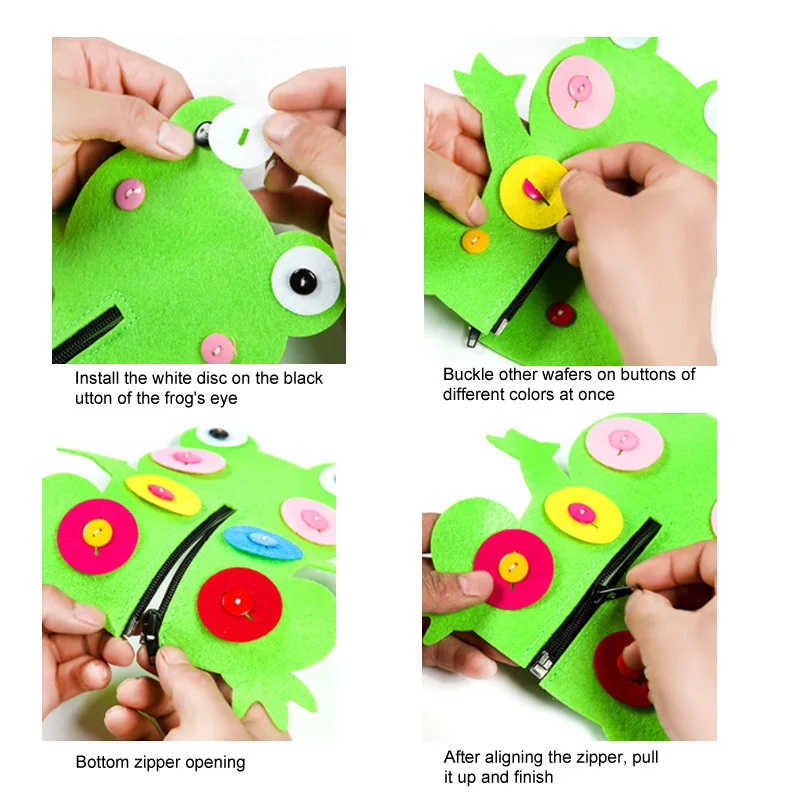 Install the white disc on the black utton of the frog's eye

Buckle other wafers on buttons of different colors at once

Bottom zipper opening

After aligning the zipper, pull it up and finish