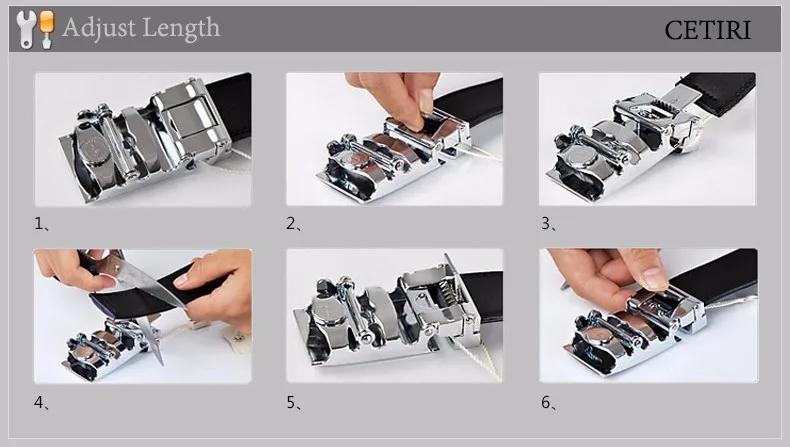 Adjust Length

CETIRI

1、

2、

3、

4、

5、

6、