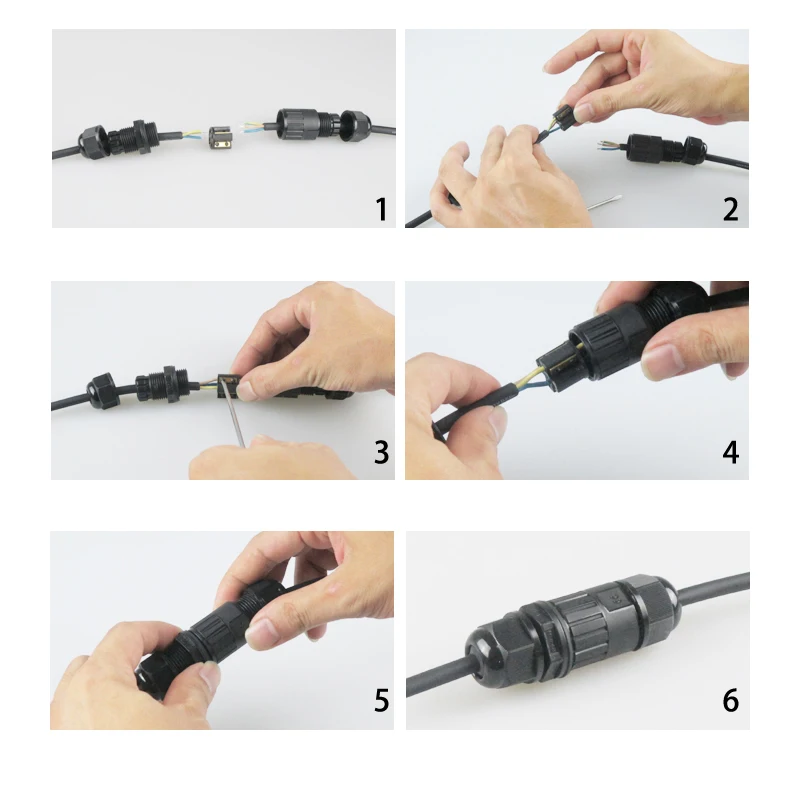 1

2

3

4

5

6