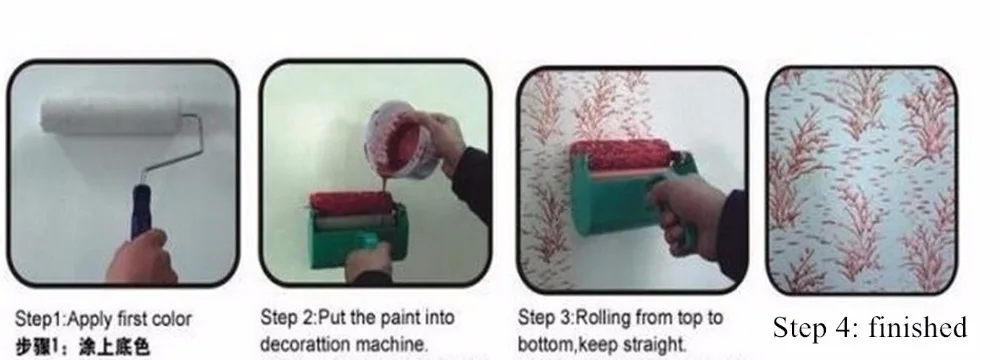 Step1:Apply first color
步骤1：涂上底色

Step 2:Put the paint into decorattion machine.

Step 3:Rolling from top to bottom,keep straight.

Step 4: finished