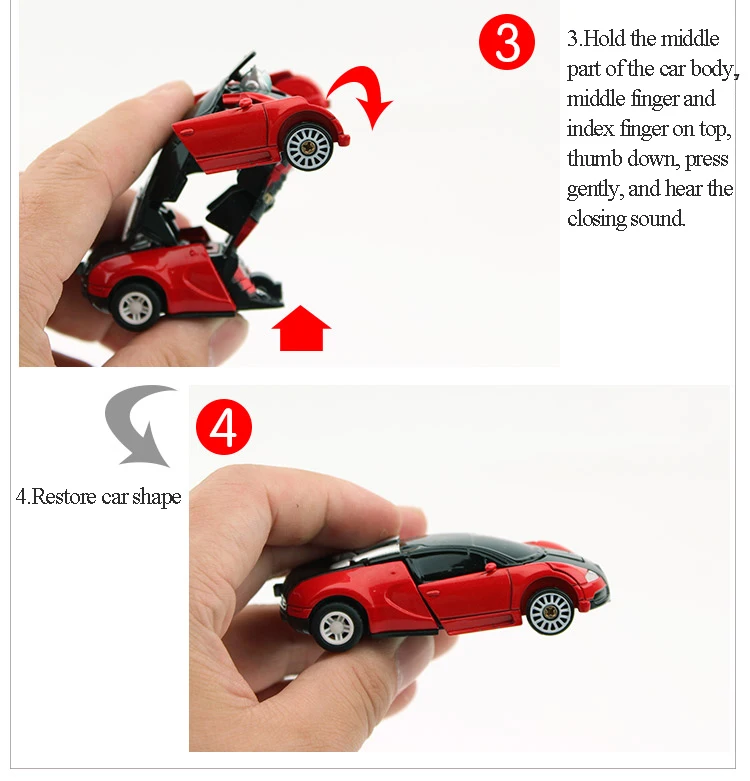 3

3.Hold the middle part of the car body, middle finger and index finger on top, thumb down, press gently, and hear the closing sound.

4

4.Restore car shape