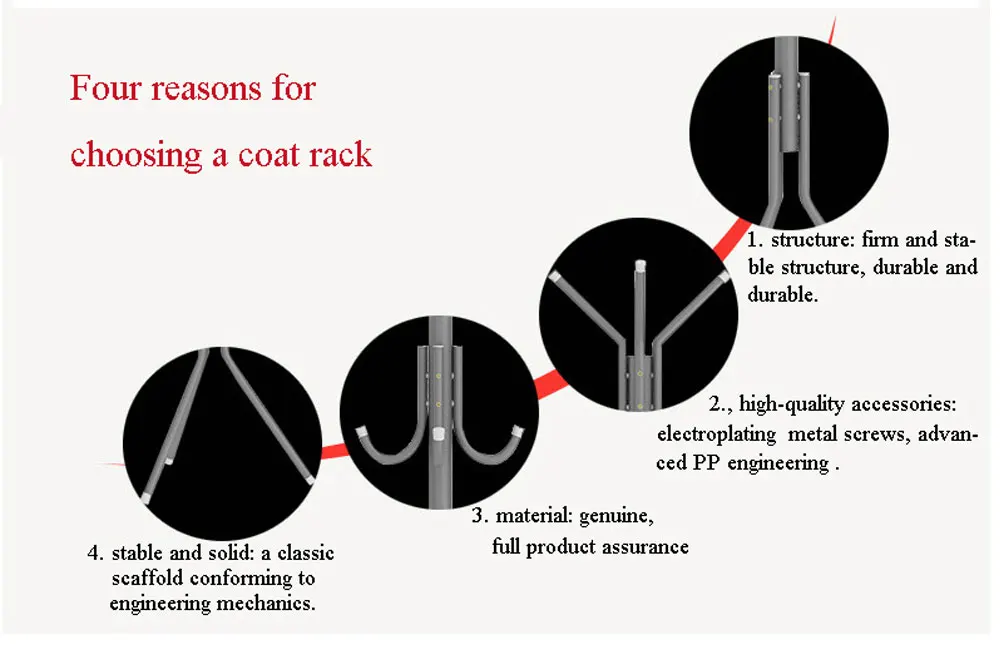 Four reasons for choosing a coat rack

1. structure: firm and stable structure, durable and durable.

2., high-quality accessories: electroplating metal screws, advanced PP engineering .

3. material: genuine, full product assurance

4. stable and solid: a classic scaffold conforming to engineering mechanics.