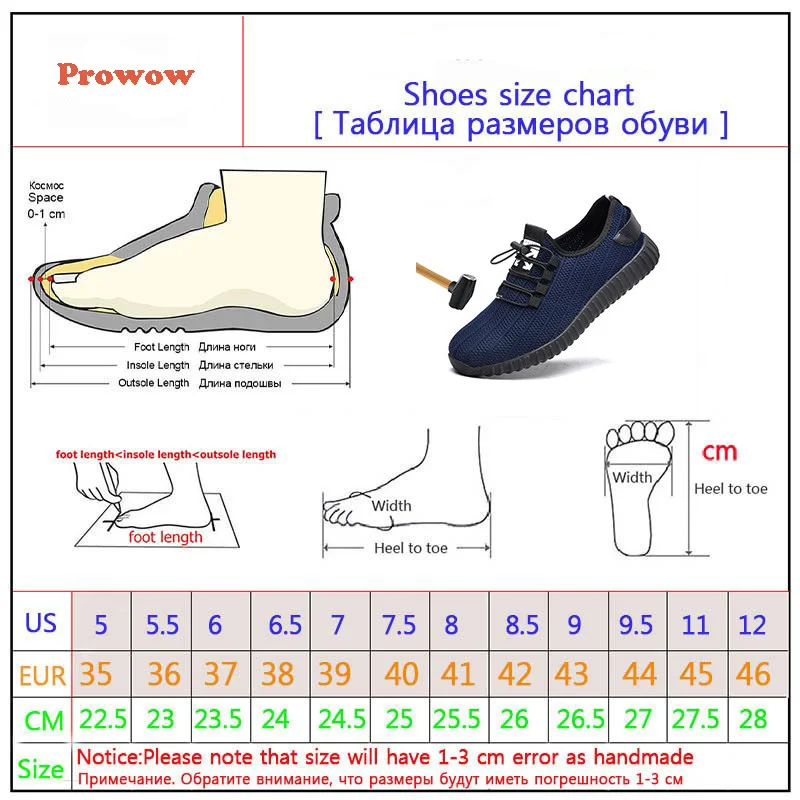 Prowow

Shoes size chart
[ Таблица размеров обуви ]

Космос
Space
0-1 cm

Foot Length Длина ноги
Insole Length Длина стельки
Outsole Length Длина подошвы

foot length<insole length<outsole length

foot length

Width
Heel to toe

Width
cm
Heel to toe

| US | 5 | 5.5 | 6 | 6.5 | 7 | 7.5 | 8 | 8.5 | 9 | 9.5 | 11 | 12 |
|---|---|---|---|---|---|---|---|---|---|---|---|---|
| EUR | 35 | 36 | 37 | 38 | 39 | 40 | 41 | 42 | 43 | 44 | 45 | 46 |
| CM | 22.5 | 23 | 23.5 | 24 | 24.5 | 25 | 25.5 | 26 | 26.5 | 27 | 27.5 | 28 |

Size
Notice:Please note that size will have 1-3 cm error as handmade
Примечание. Обратите внимание, что размеры будут иметь погрешность 1-3 см