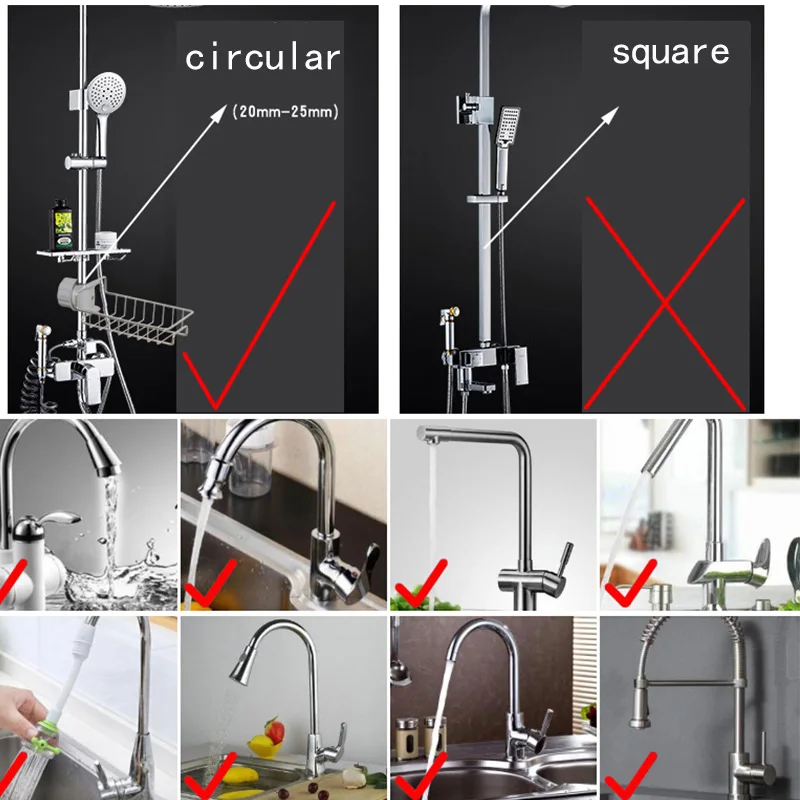 circular
(20mm-25mm)

square