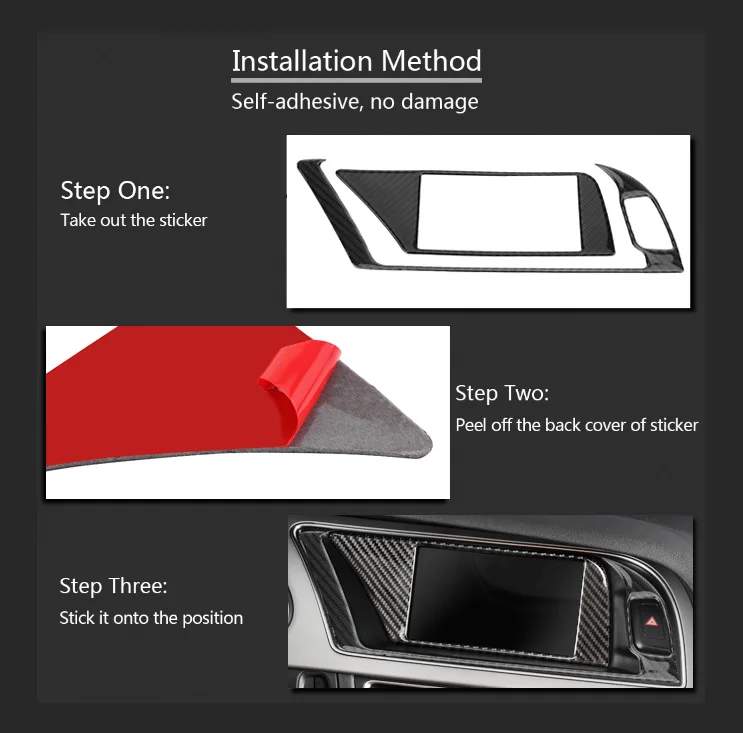 Installation Method
Self-adhesive, no damage

Step One:
Take out the sticker

Step Two:
Peel off the back cover of sticker

Step Three:
Stick it onto the position