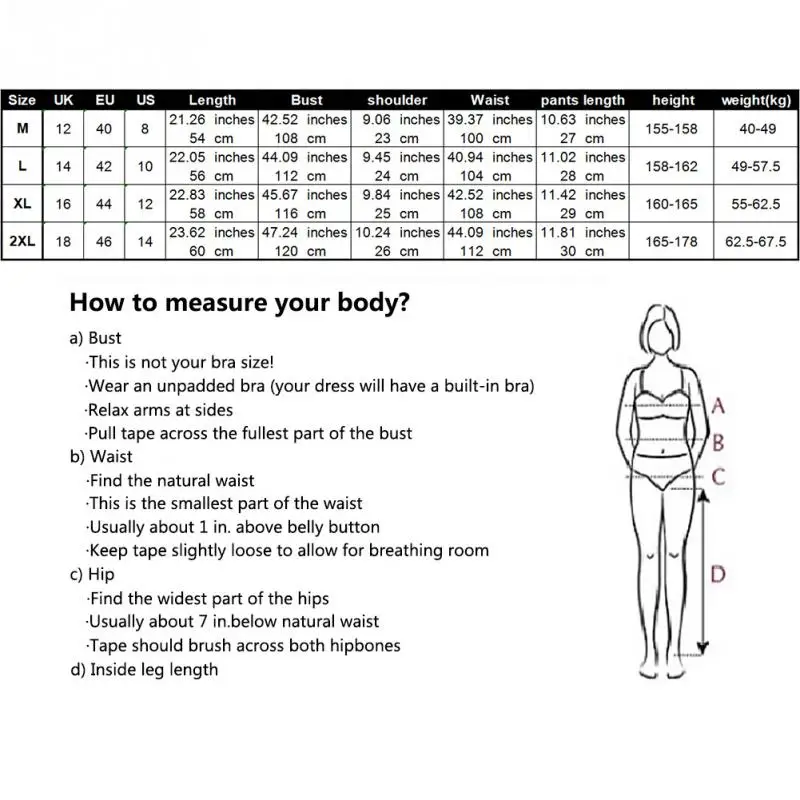 | Size | UK | EU | US | Length | Bust | shoulder | Waist | pants length | height | weight(kg) |
|---|---|---|---|---|---|---|---|---|---|---|
| M | 12 | 40 | 8 | 21.26 inches 54 cm | 42.52 inches 108 cm | 9.06 inches 23 cm | 39.37 inches 100 cm | 10.63 inches 27 cm | 155-158 | 40-49 |
| L | 14 | 42 | 10 | 22.05 inches 56 cm | 44.09 inches 112 cm | 9.45 inches 24 cm | 40.94 inches 104 cm | 11.02 inches 28 cm | 158-162 | 49-57.5 |
| XL | 16 | 44 | 12 | 22.83 inches 58 cm | 45.67 inches 116 cm | 9.84 inches 25 cm | 42.52 inches 108 cm | 11.42 inches 29 cm | 160-165 | 55-62.5 |
| 2XL | 18 | 46 | 14 | 23.62 inches 60 cm | 47.24 inches 120 cm | 10.24 inches 26 cm | 44.09 inches 112 cm | 11.81 inches 30 cm | 165-178 | 62.5-67.5 |

How to measure your body?

a) Bust
·This is not your bra size!
·Wear an unpadded bra (your dress will have a built-in bra)
·Relax arms at sides
·Pull tape across the fullest part of the bust
b) Waist
·Find the natural waist
·This is the smallest part of the waist
·Usually about 1 in. above belly button
·Keep tape slightly loose to allow for breathing room
c) Hip
·Find the widest part of the hips
·Usually about 7 in.below natural waist
·Tape should brush across both hipbones
d) Inside leg length

A
B
C
D