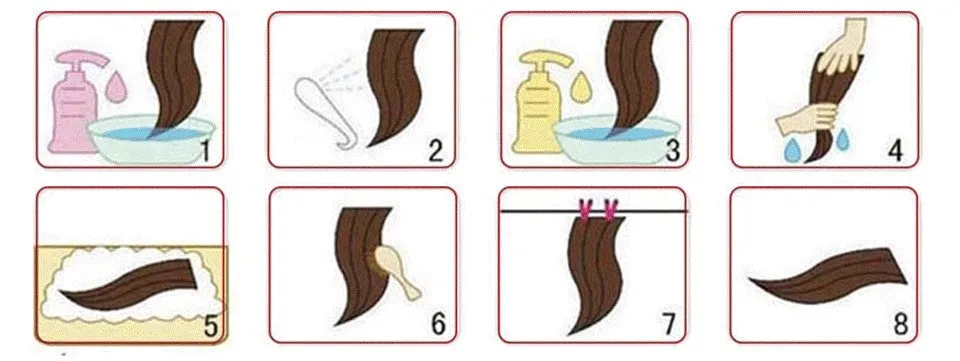 1
2
3
4
5
6
7
8