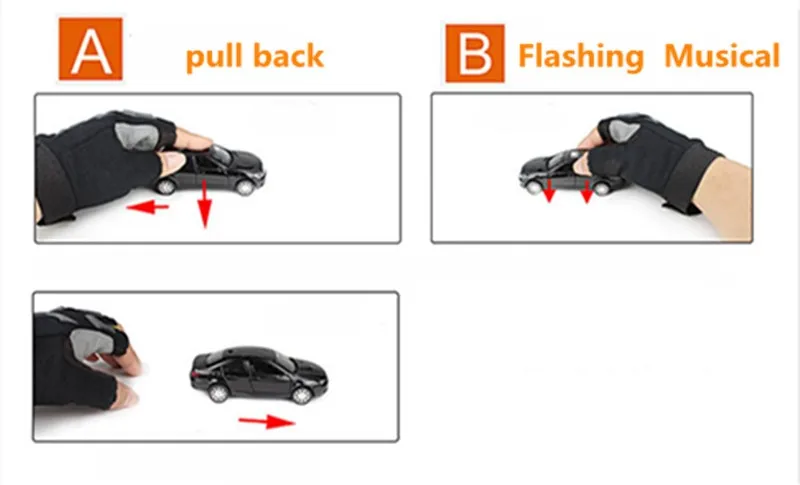 A pull back

B Flashing Musical