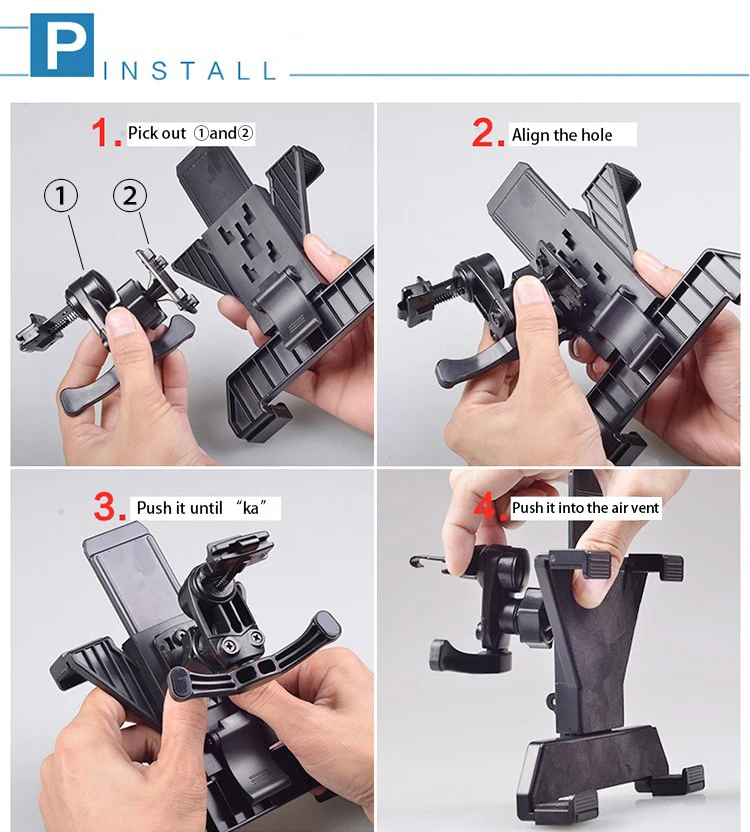 P INSTALL

1. Pick out ①and②

①

②

2. Align the hole

3. Push it until "ka"

4. Push it into the air vent