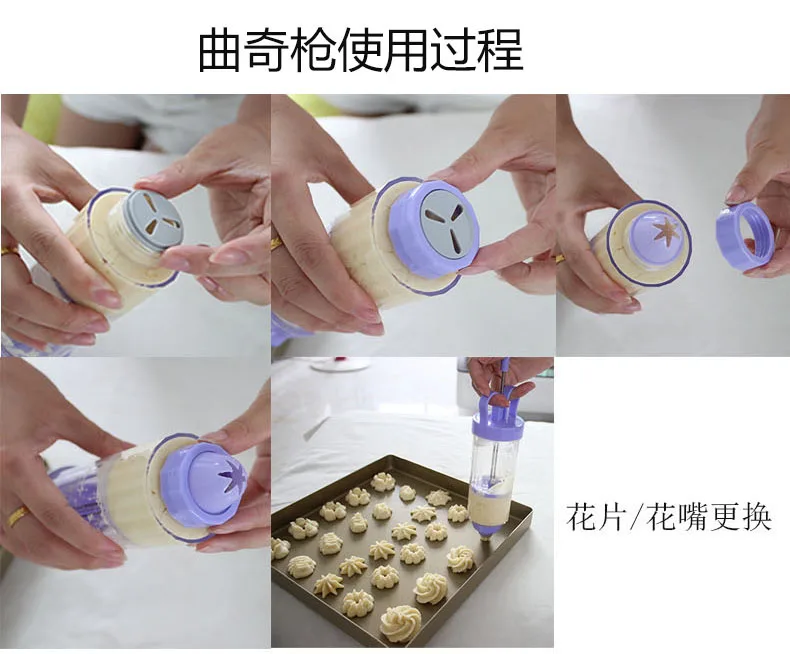 曲奇枪使用过程

花片/花嘴更换