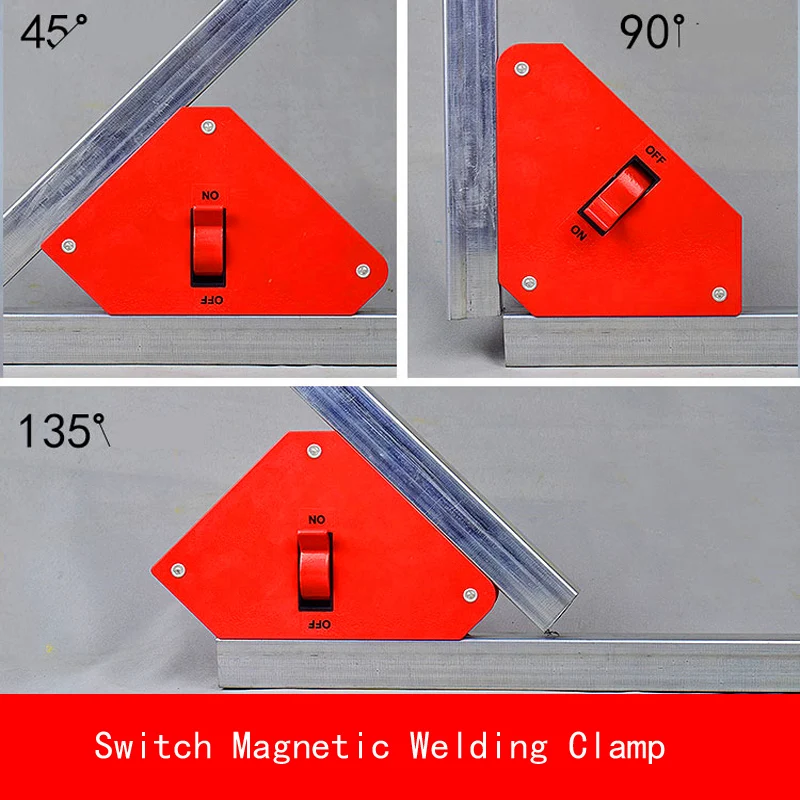 45°

NO

OFF

90°

OFF

ON

135°

NO

OFF

Switch Magnetic Welding Clamp