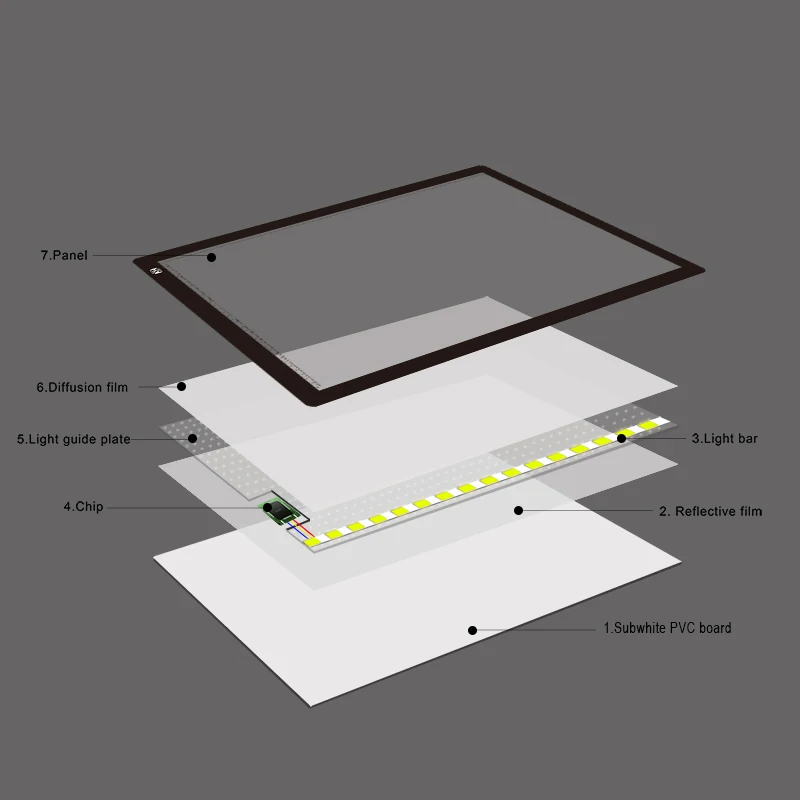 7.Panel

6.Diffusion film

5.Light guide plate

3.Light bar

4.Chip

2. Reflective film

1.Subwhite PVC board