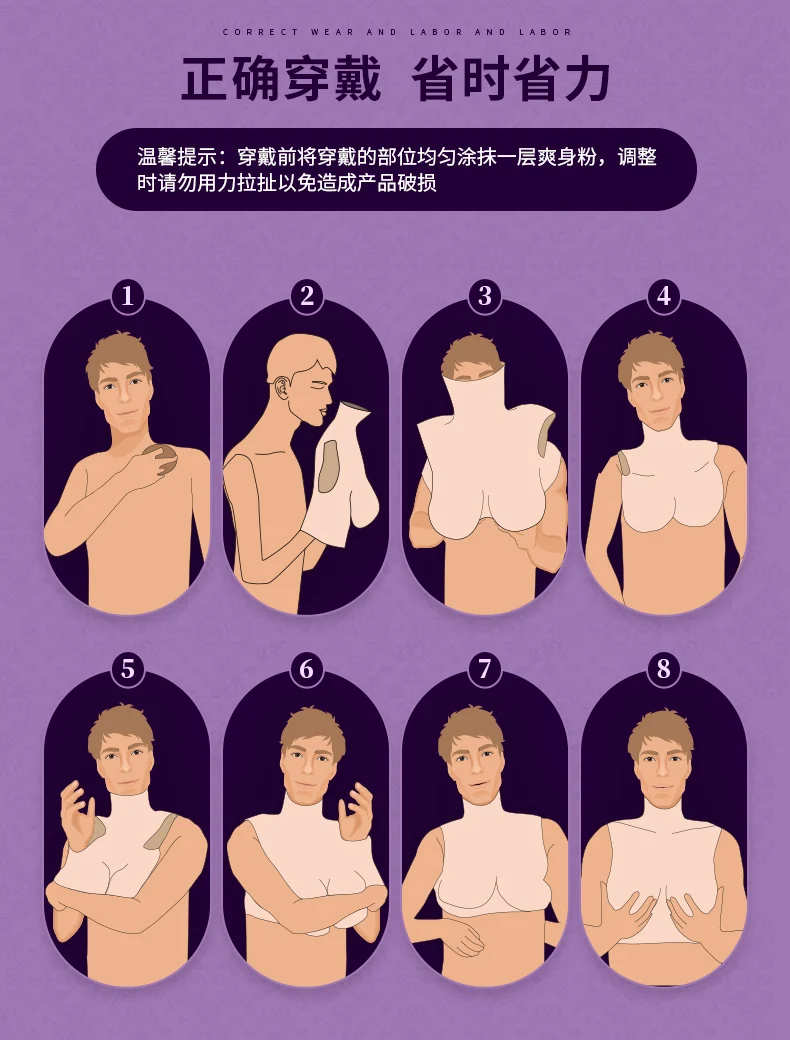 CORRECT WEAR AND LABOR AND LABOR

正确穿戴 省时省力

温馨提示：穿戴前将穿戴的部位均匀涂抹一层爽身粉，调整时请勿用力拉扯以免造成产品破损

1

2

3

4

5

6

7

8