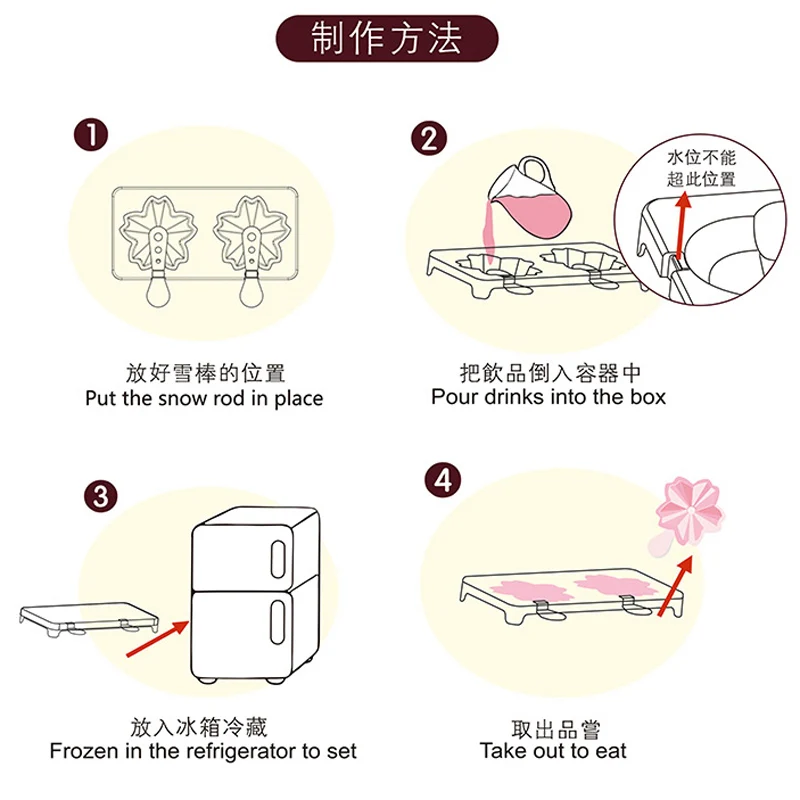 制作方法

1

放好雪棒的位置
Put the snow rod in place

2

水位不能
超此位置

把飲品倒入容器中
Pour drinks into the box

3

放入冰箱冷藏
Frozen in the refrigerator to set

4

取出品嘗
Take out to eat