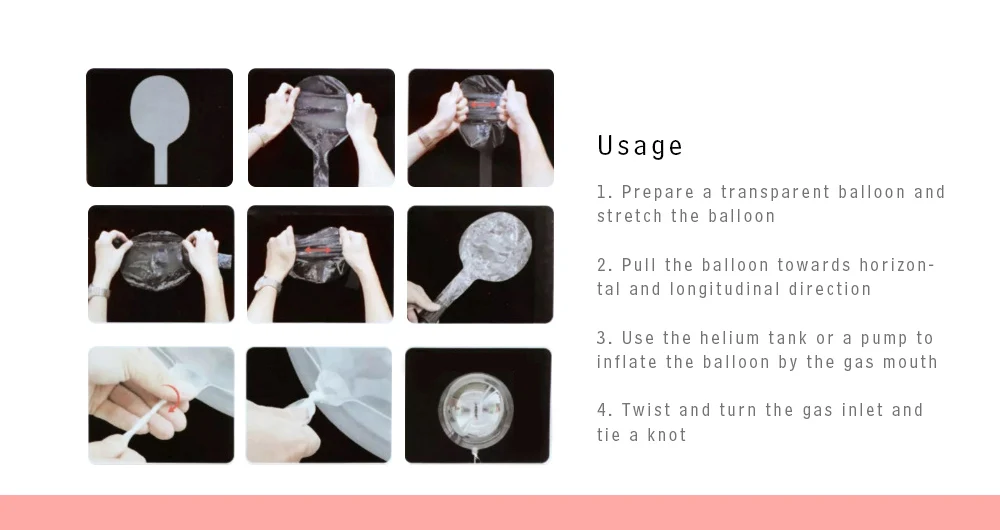 Usage

1. Prepare a transparent balloon and stretch the balloon

2. Pull the balloon towards horizontal and longitudinal direction

3. Use the helium tank or a pump to inflate the balloon by the gas mouth

4. Twist and turn the gas inlet and tie a knot