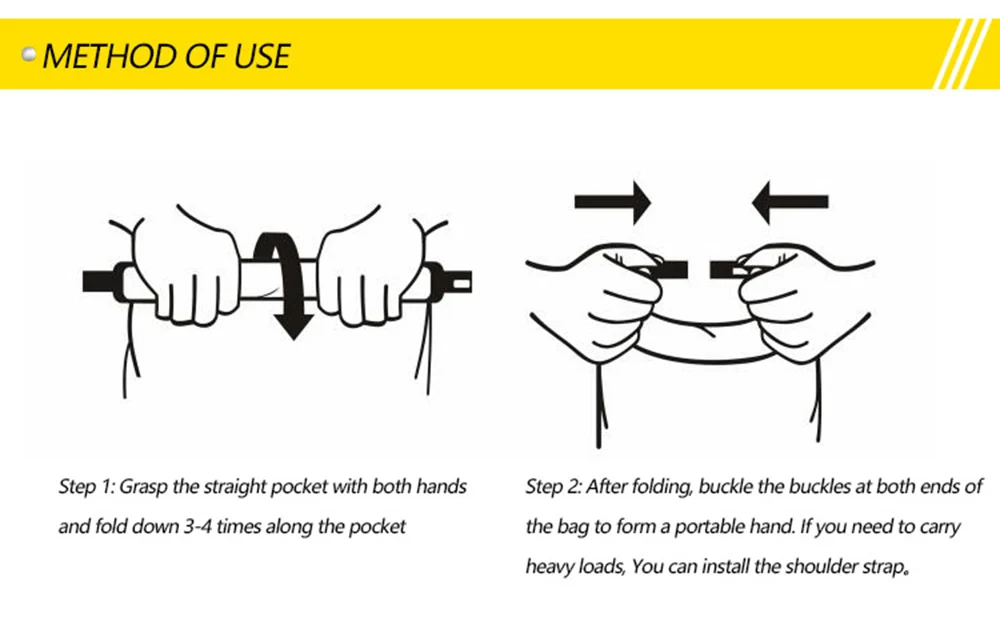 METHOD OF USE

Step 1: Grasp the straight pocket with both hands and fold down 3-4 times along the pocket

Step 2: After folding, buckle the buckles at both ends of the bag to form a portable hand. If you need to carry heavy loads, You can install the shoulder strap。